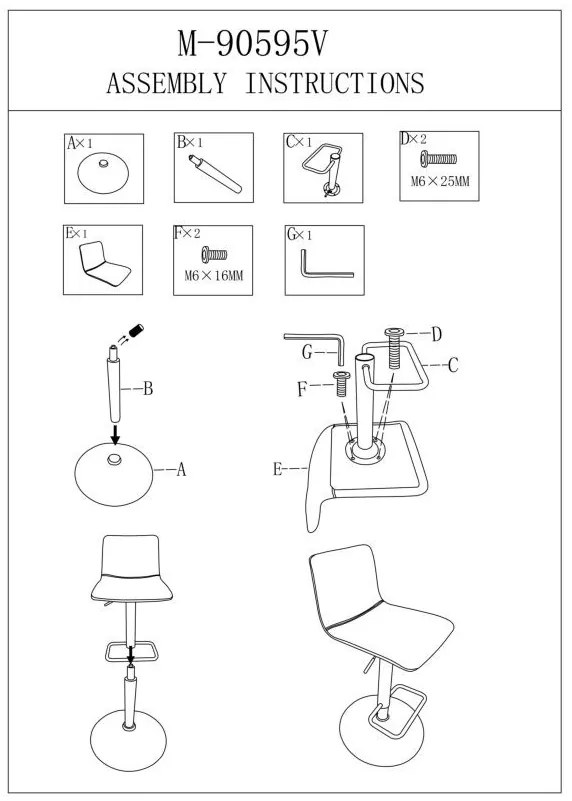 M-90595V
ASSEMBLY INSTRUCTIONS

A×1

B×1

C×1

D×2
M6×25MM

E×1

F×2
M6×16MM

G×1

B

A

G

D

C

F

E