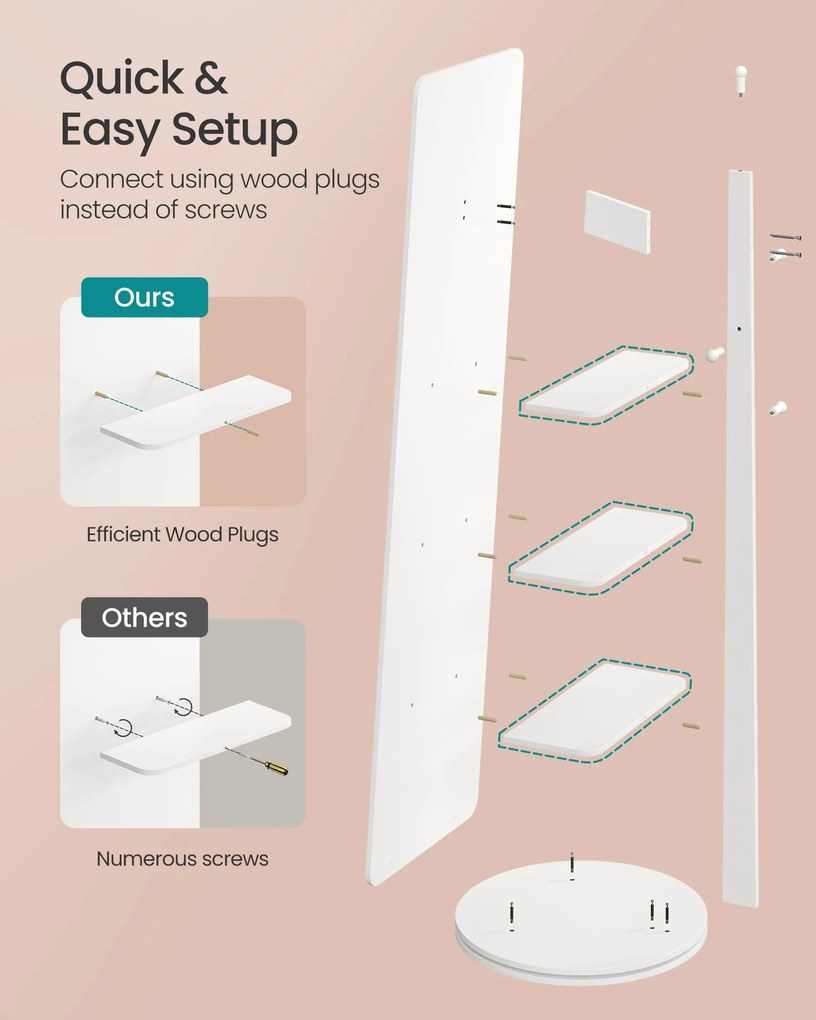 Quick & Easy Setup

Connect using wood plugs instead of screws

Ours

Efficient Wood Plugs

Others

Numerous screws