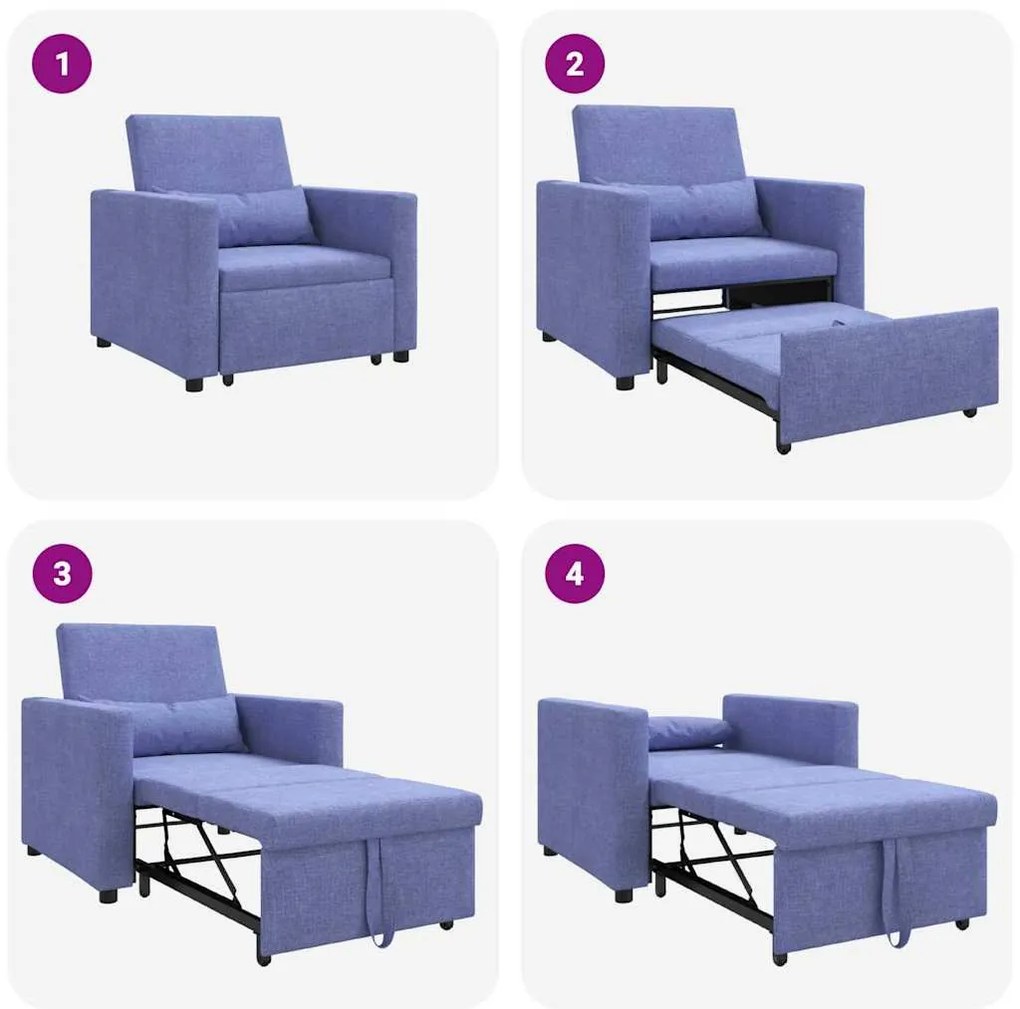 1

2

3

4