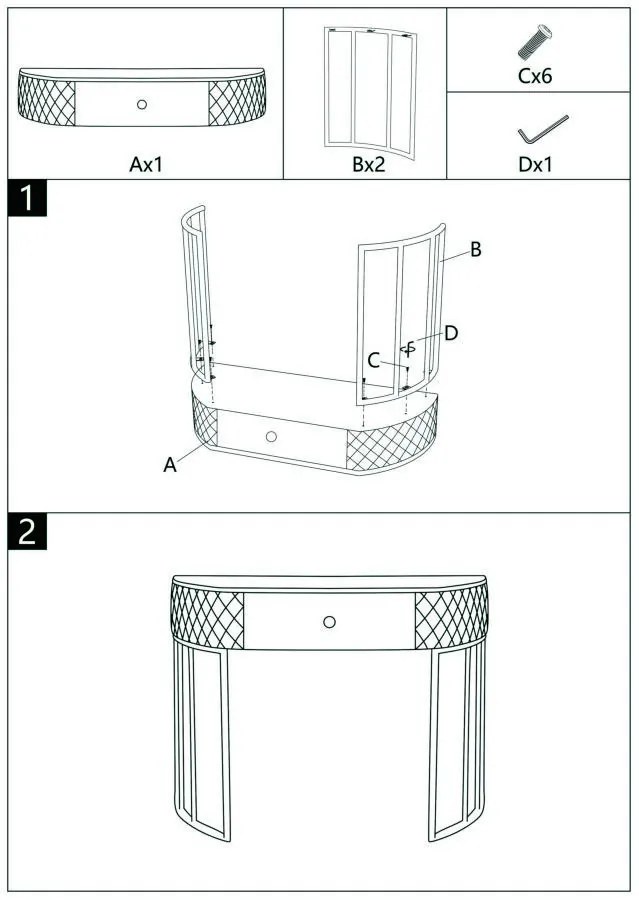 Ax1

Bx2

Cx6

Dx1

1

B

D

C

A

2