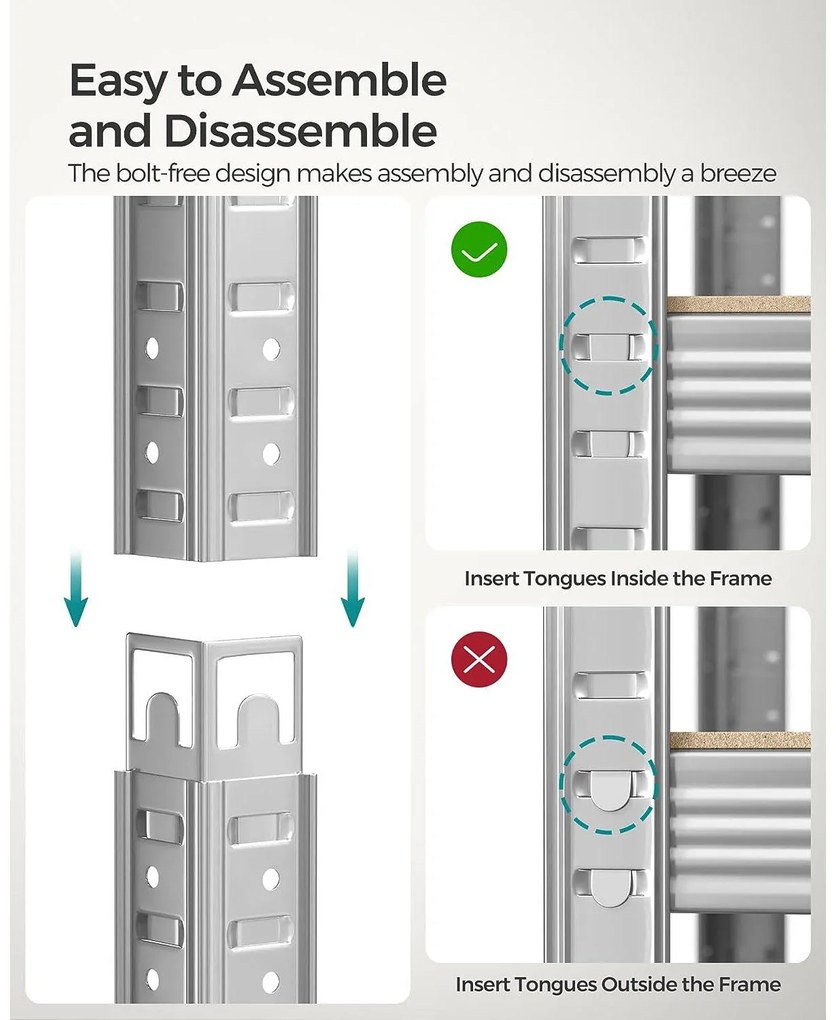 Easy to Assemble and Disassemble

The bolt-free design makes assembly and disassembly a breeze

Insert Tongues Inside the Frame

Insert Tongues Outside the Frame