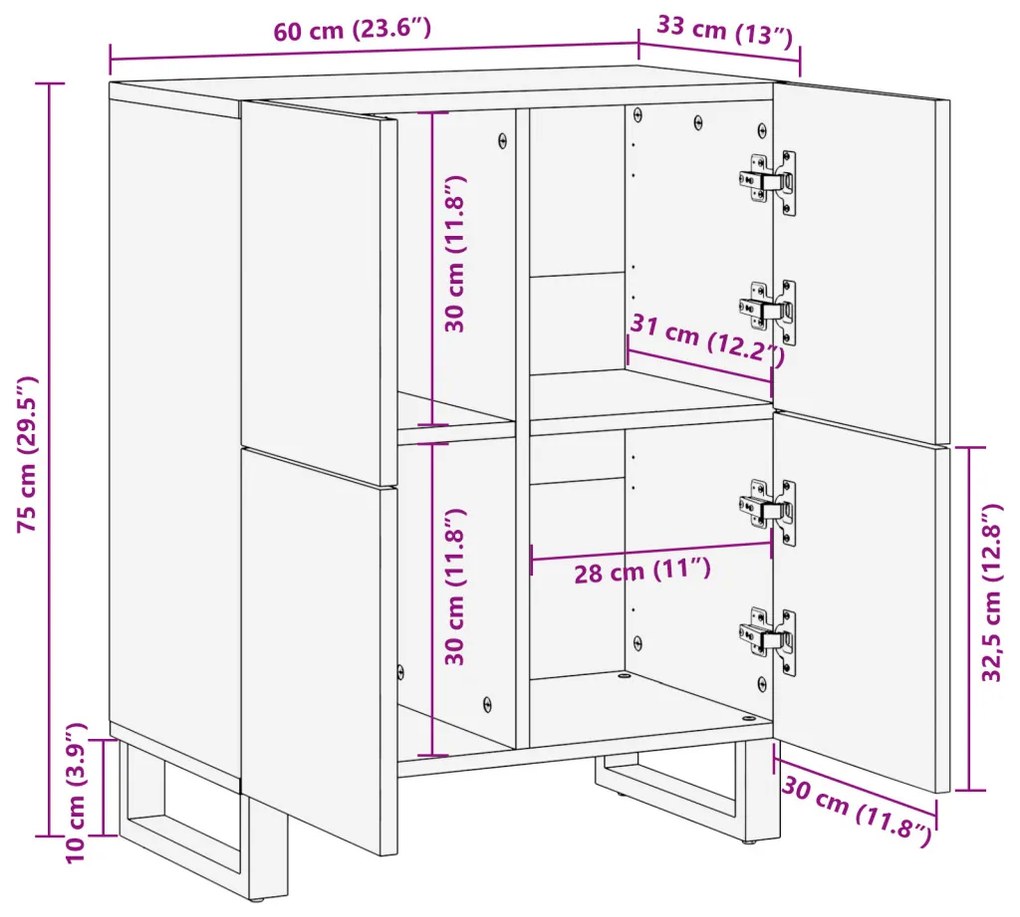 60 cm (23.6″)
33 cm (13″)
75 cm (29.5″)
30 cm (11.8″)
31 cm (12.2″)
30 cm (11.8″)
28 cm (11″)
32,5 cm (12.8″)
10 cm (3.9″)
30 cm (11.8″)