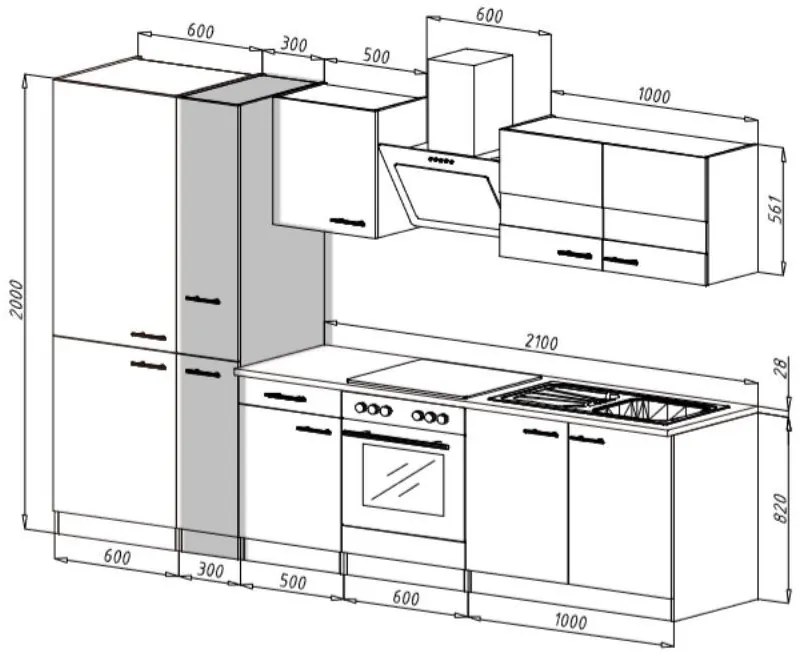 600
300
500
600
1000
561
2000
2100
28
820
600
300
500
600
1000