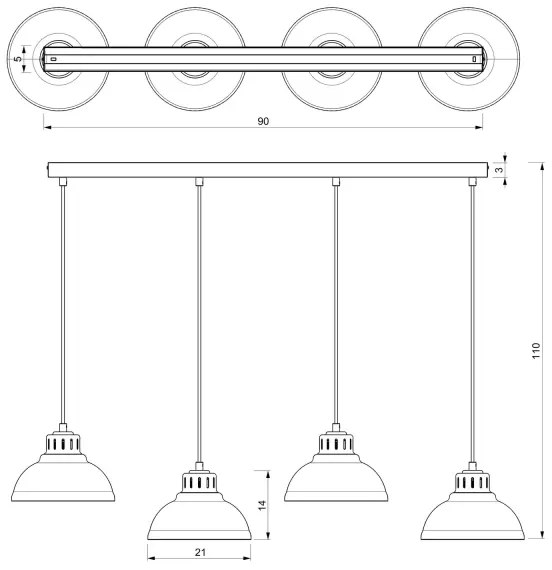 5
90
3
110
14
21