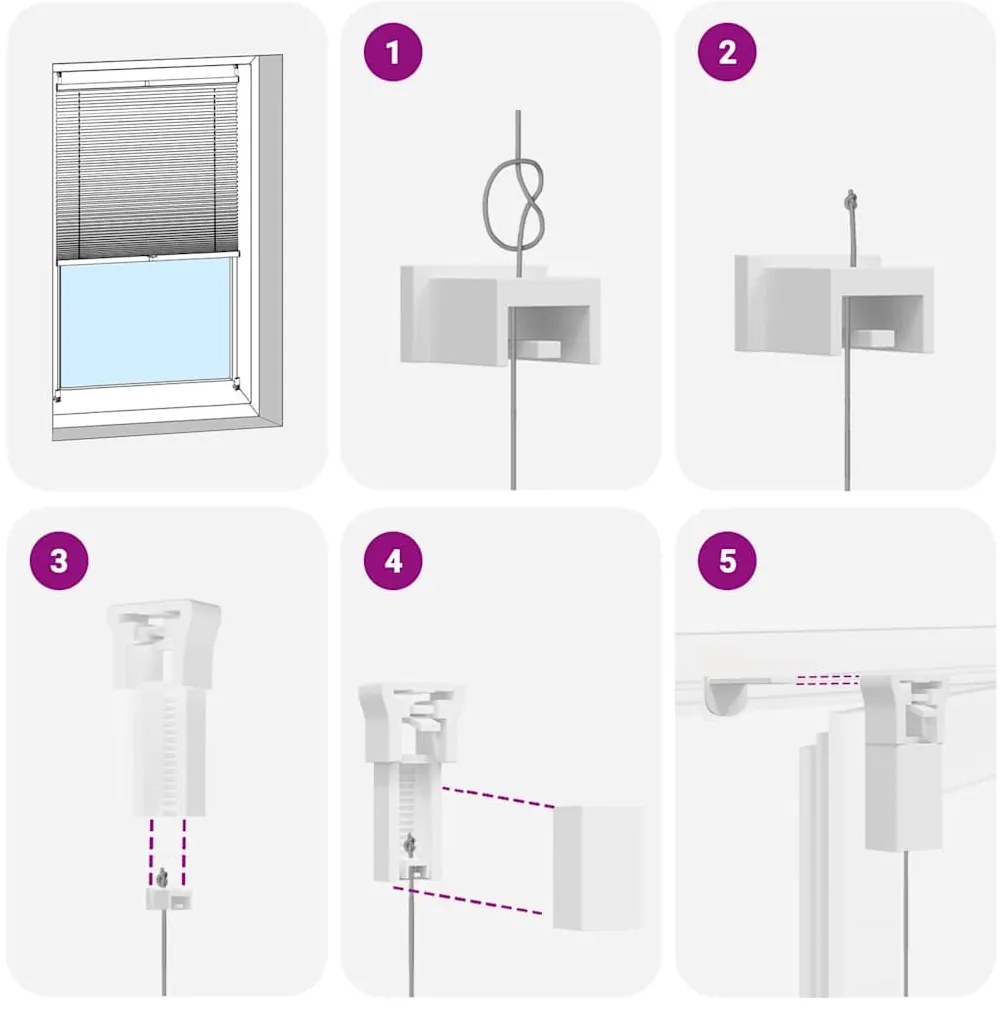 1

2

3

4

5