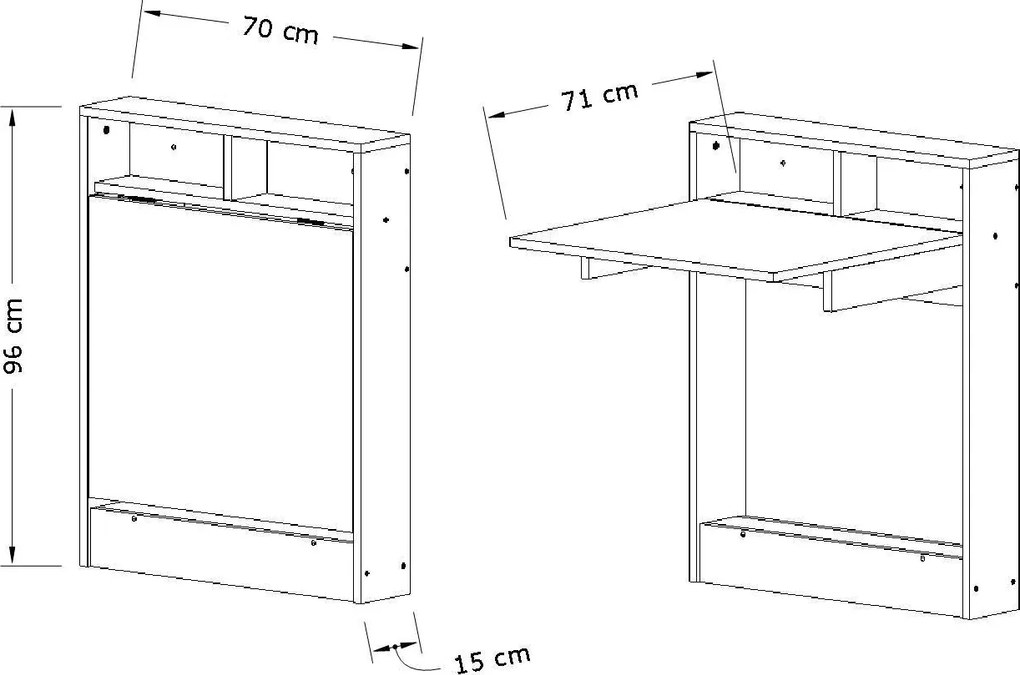 70 cm
71 cm
96 cm
15 cm