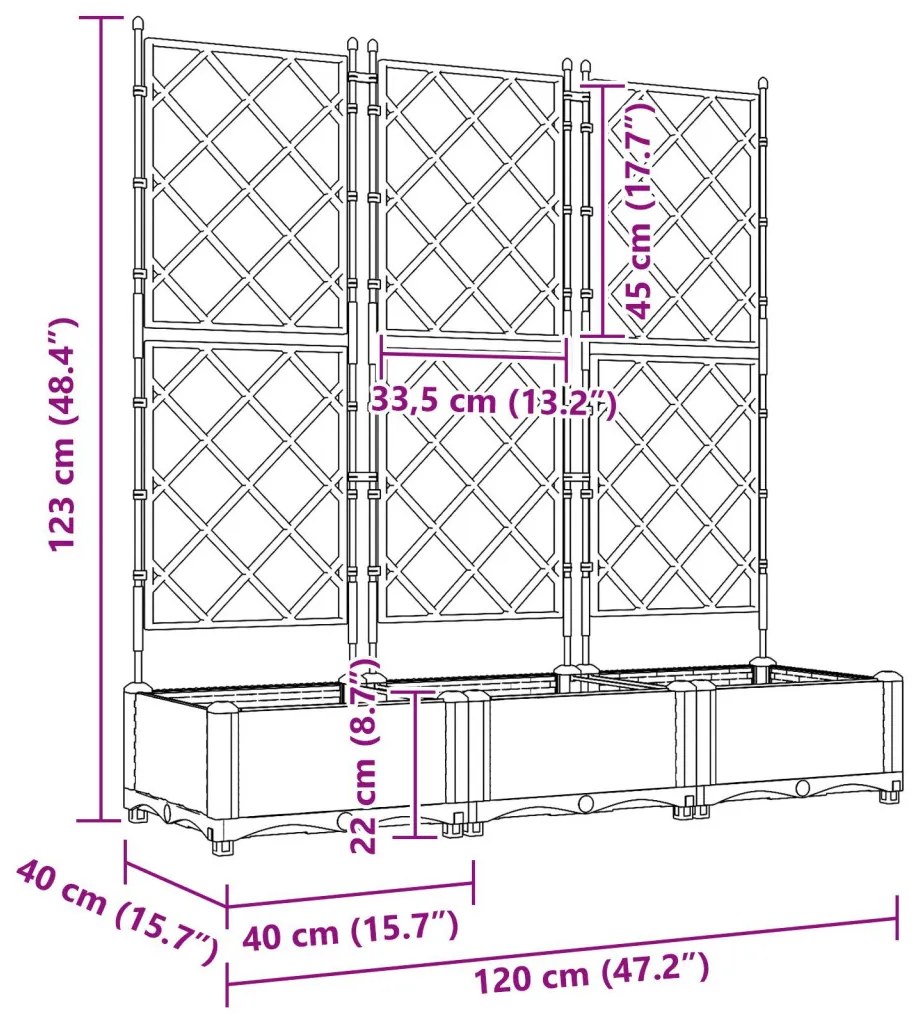 123 cm (48.4")

45 cm (17.7")

33,5 cm (13.2")

22 cm (8.7")

40 cm (15.7")

40 cm (15.7")

120 cm (47.2")