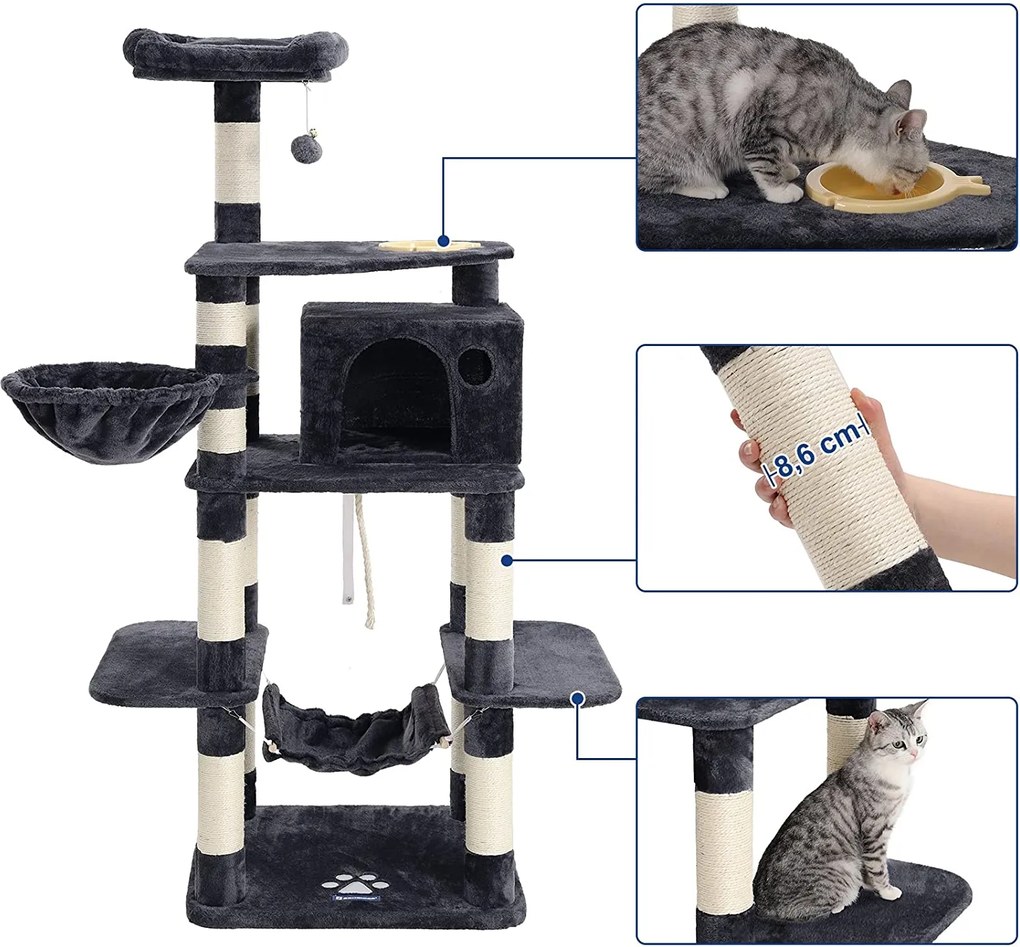 8,6 cm