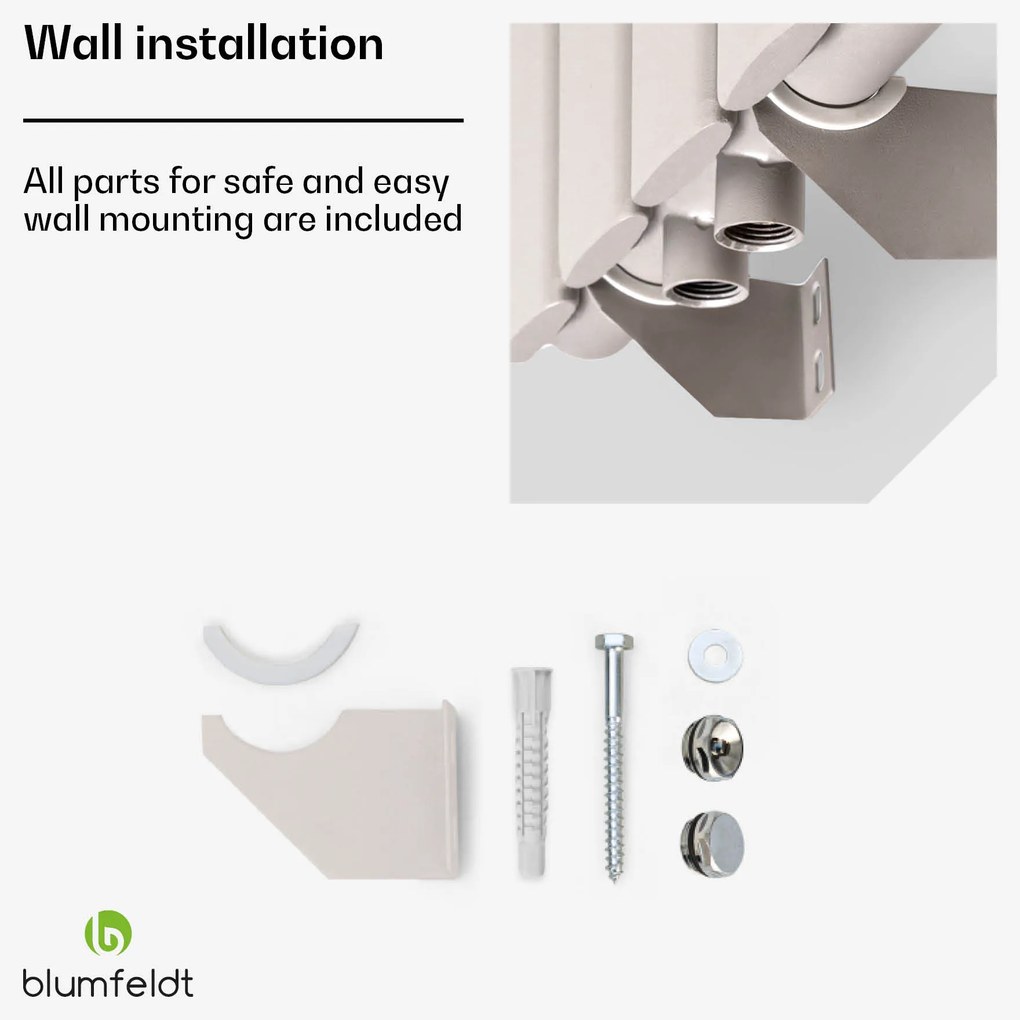 Wall installation

All parts for safe and easy wall mounting are included

blumfeldt