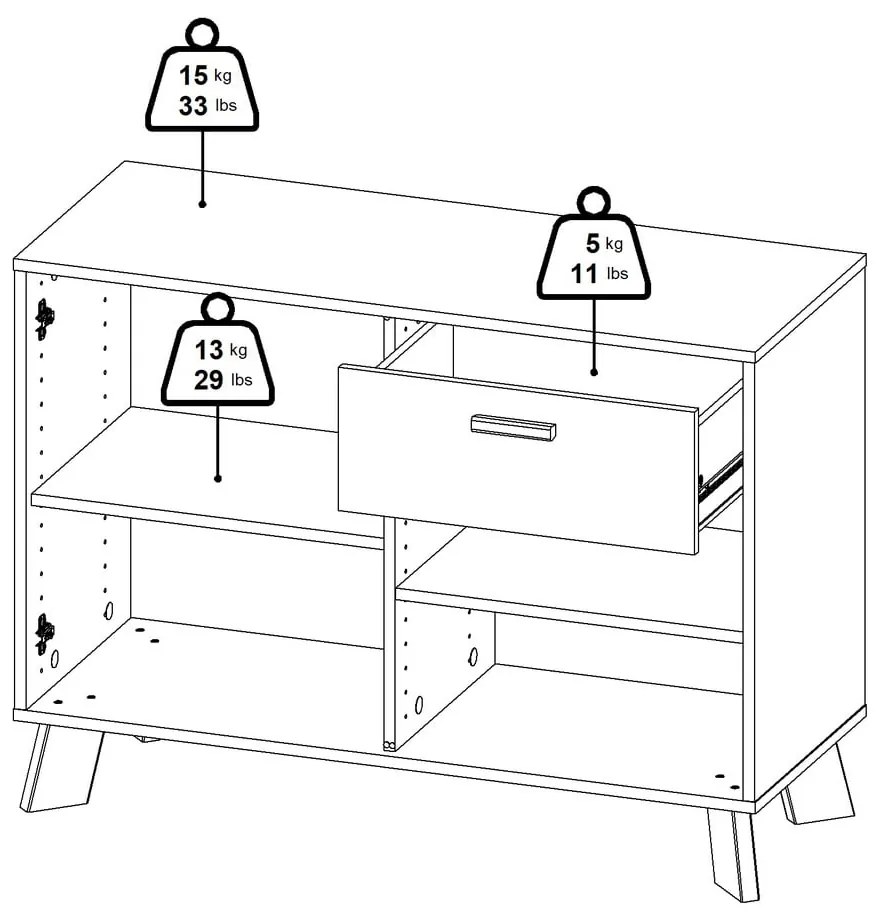 15 kg
33 lbs

5 kg
11 lbs

13 kg
29 lbs