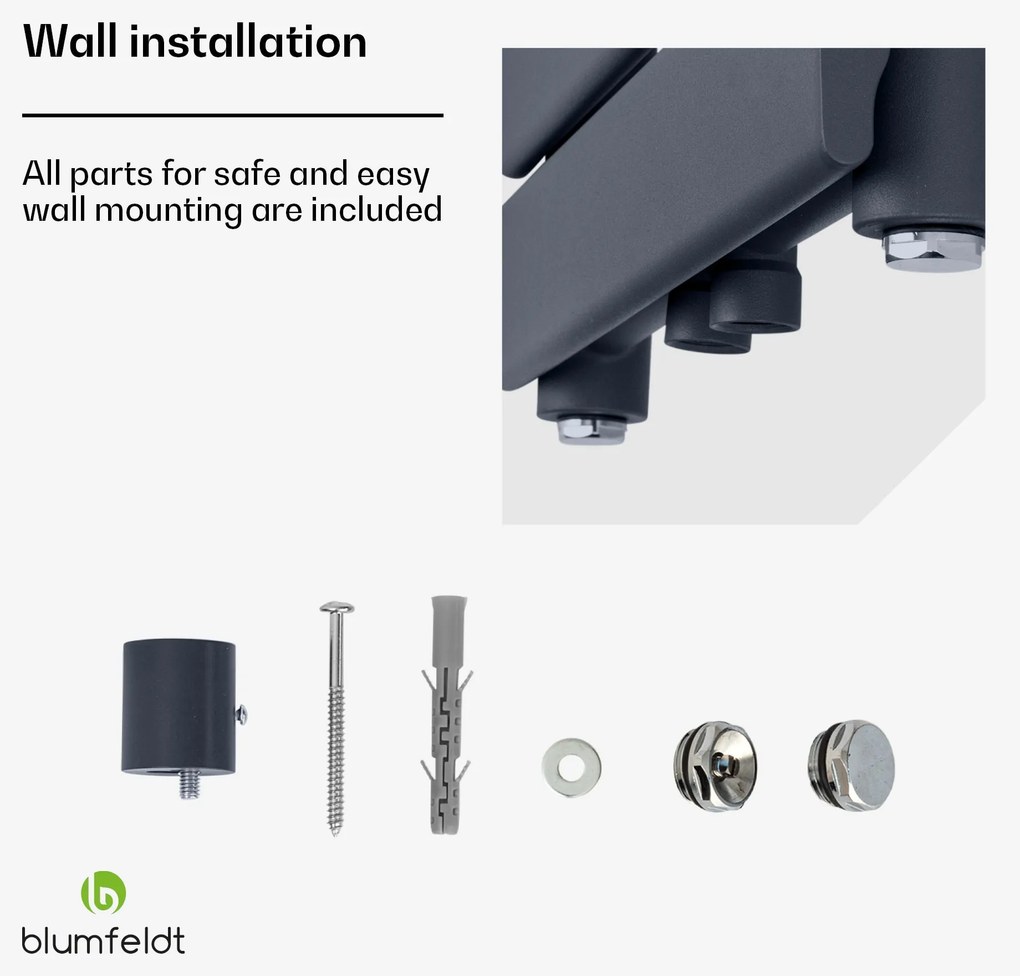 Wall installation

All parts for safe and easy wall mounting are included

blumfeldt