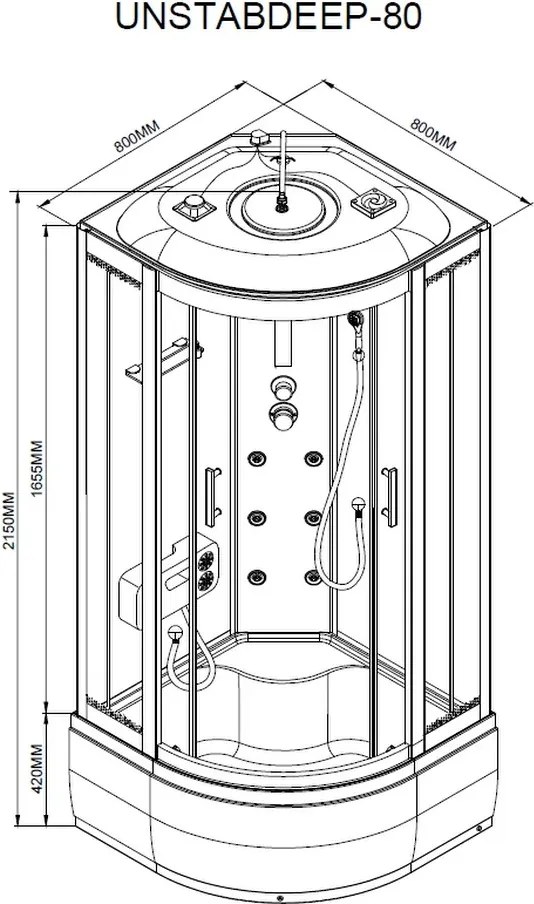 UNSTABDEEP-80

800MM

800MM

2150MM

1655MM

420MM