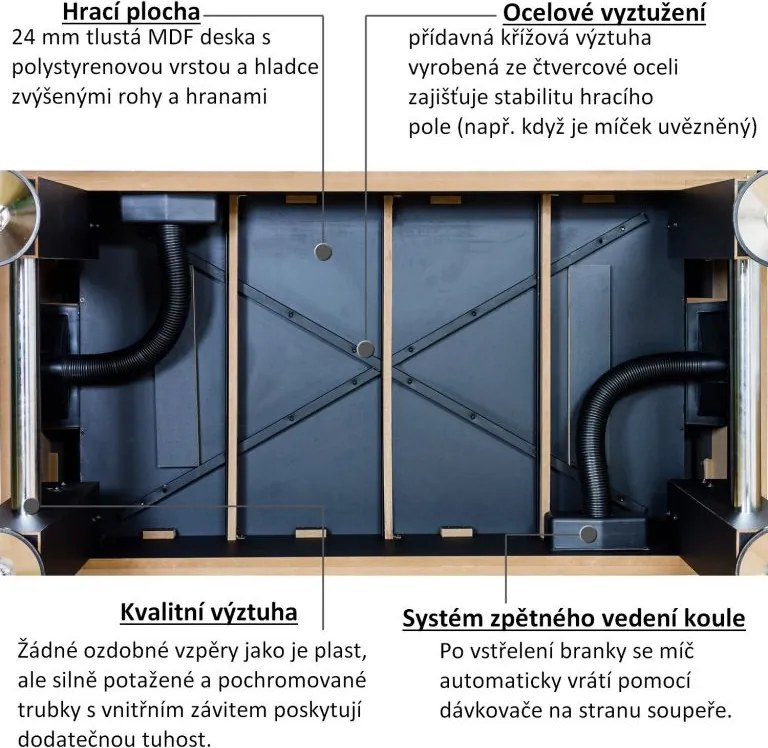 Hrací plocha
24 mm tlustá MDF deska s polystyrenovou vrstou a hladce zvýšenými rohy a hranami

Ocelové vyztužení
přídavná křížová výztuha vyrobená ze čtvercové oceli zajišťuje stabilitu hracího pole (např. když je míček uvězněný)

Kvalitní výztuha
Žádné ozdobné vzpěry jako je plast, ale silně potažené a pochromované trubky s vnitřním závitem poskytují dodatečnou tuhost.

Systém zpětného vedení koule
Po vstřelení branky se míč automaticky vrátí pomocí dávkovače na stranu soupeře.