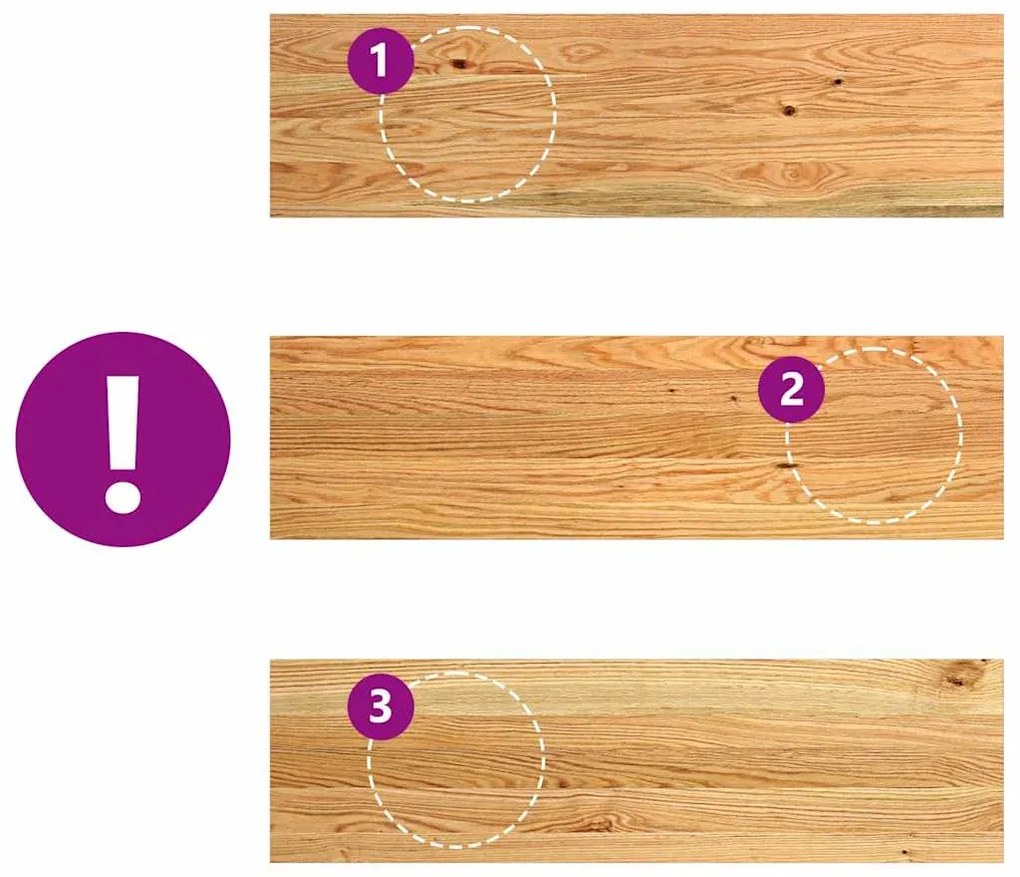 1

!

2

3