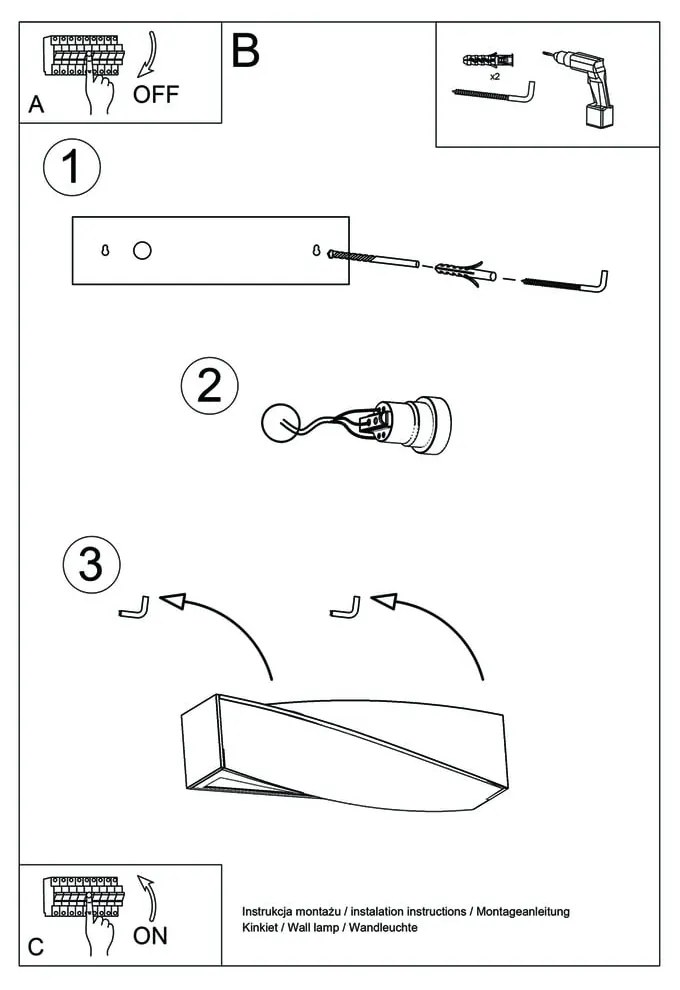 A
OFF
B
x2
1
2
3
C
ON
Instrukcja montażu / instalation instructions / Montageanleitung
Kinkiet / Wall lamp / Wandleuchte