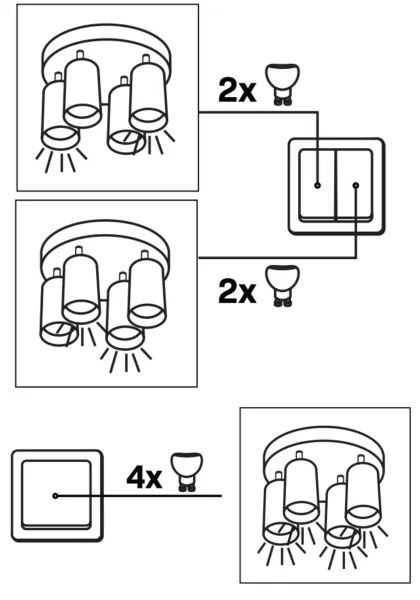 2x

2x

4x