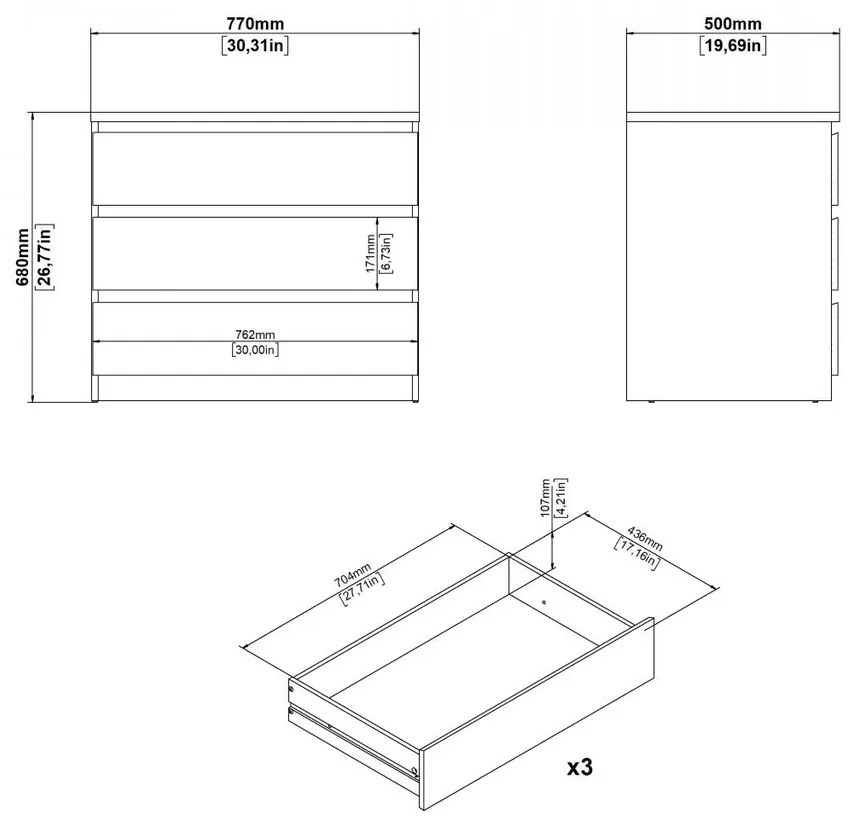 770mm
[30,31in]

500mm
[19,69in]

680mm
[26,77in]

171mm
[6,73in]

762mm
[30,00in]

107mm
[4,21in]

436mm
[17,16in]

704mm
[27,71in]

x3