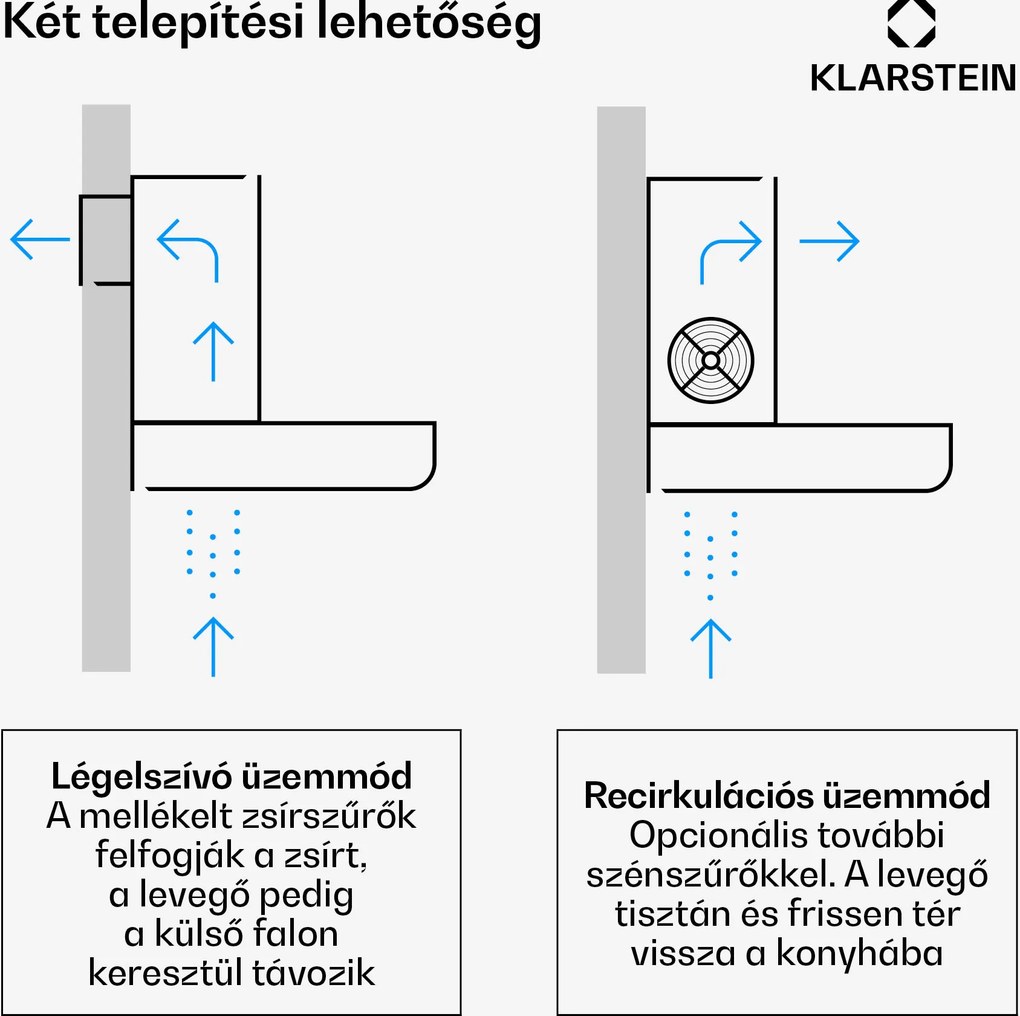 Két telepítési lehetőség

KLARSTEIN

Légelszívó üzemmód
A mellékelt zsírszűrők felfogják a zsírt, a levegő pedig a külső falon keresztül távozik

Recirkulációs üzemmód
Opcionális további szénszűrőkkel. A levegő tisztán és frissen tér vissza a konyhába