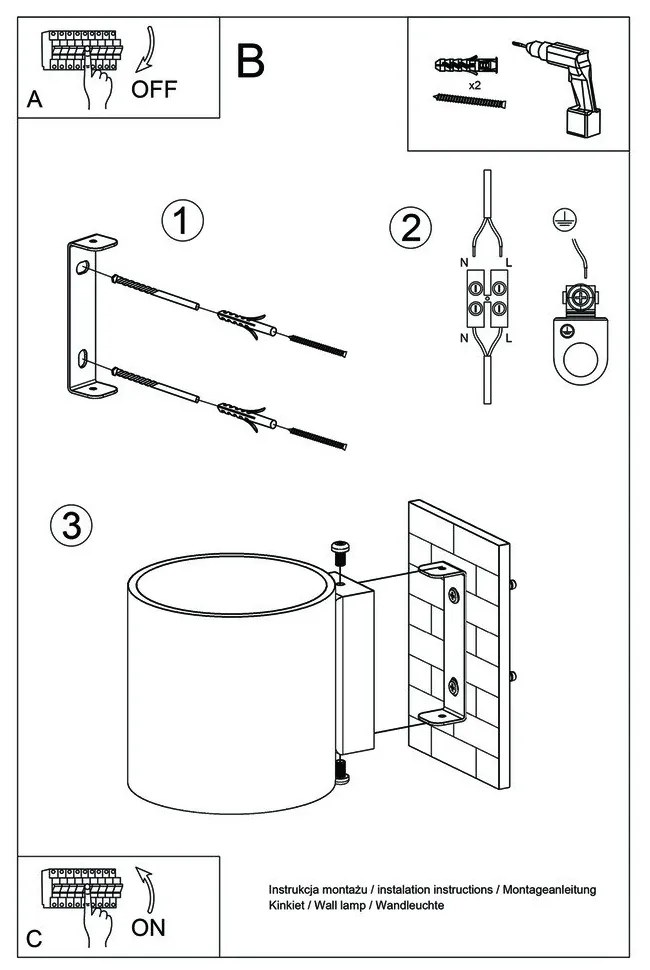 A

OFF

B

x2

1

2

N

L

N

L

3

C

ON

Instrukcja montażu / instalation instructions / Montageanleitung
Kinkiet / Wall lamp / Wandleuchte