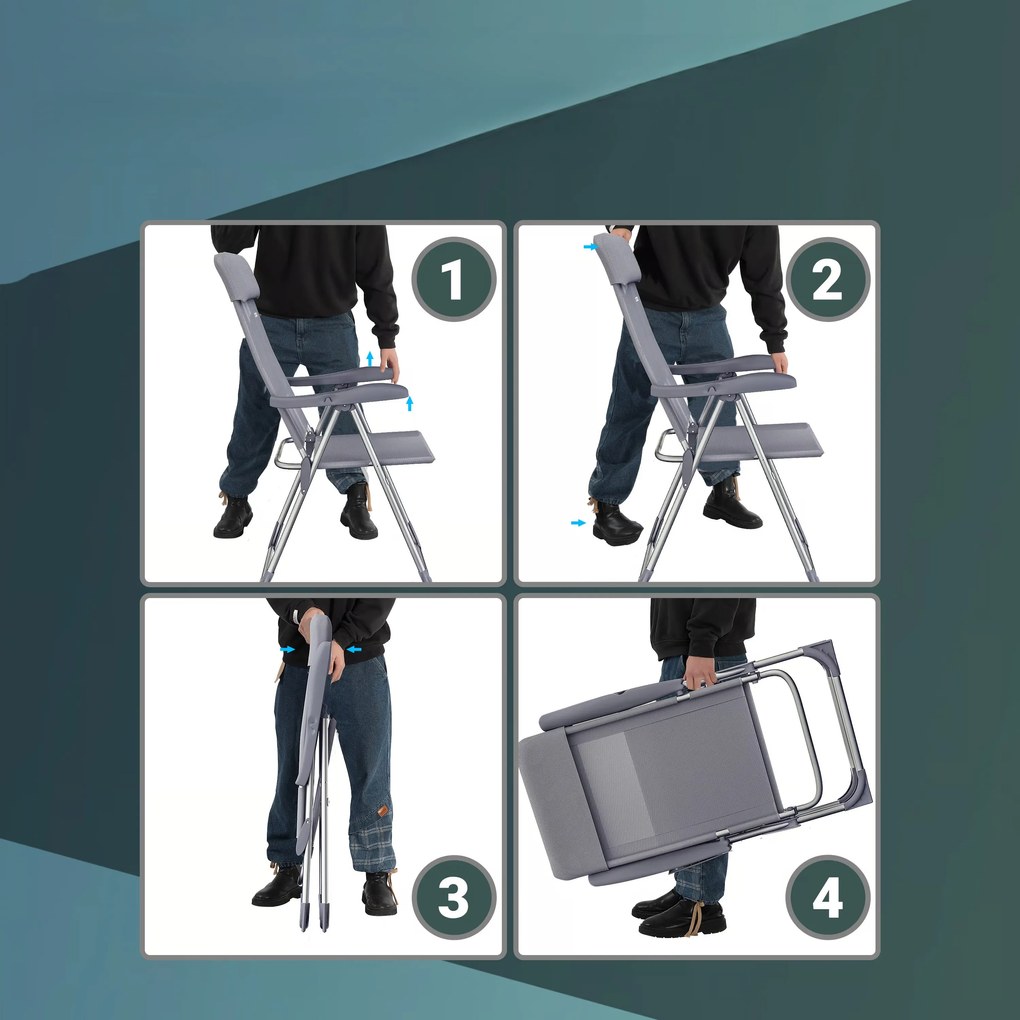 1

2

3

4