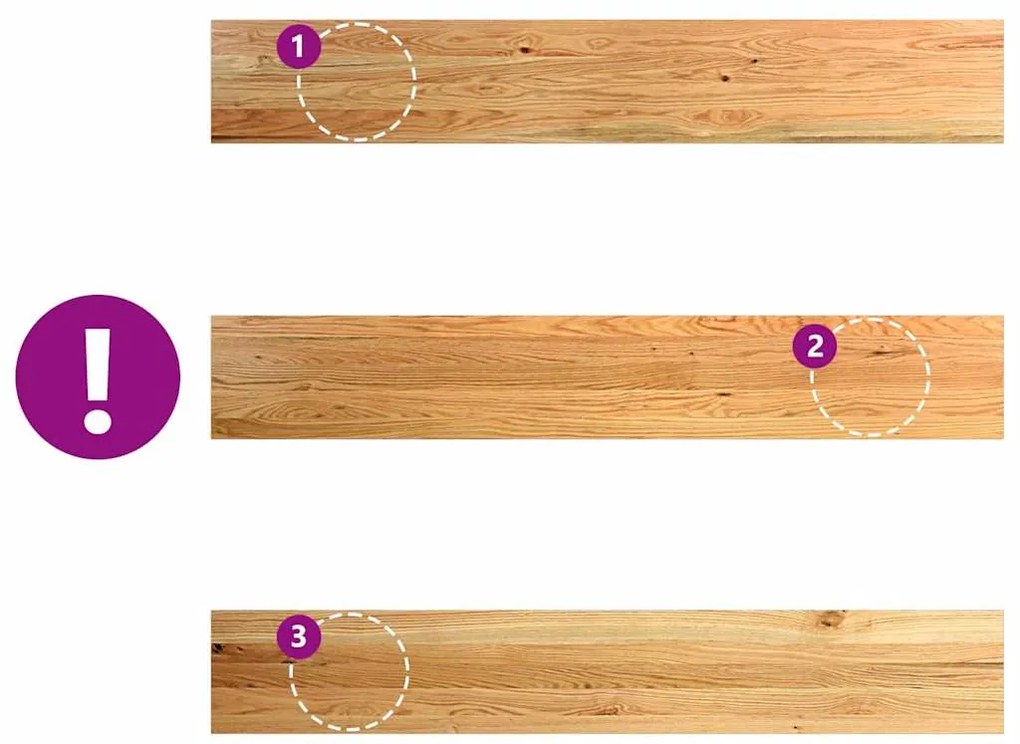 1

!

2

3