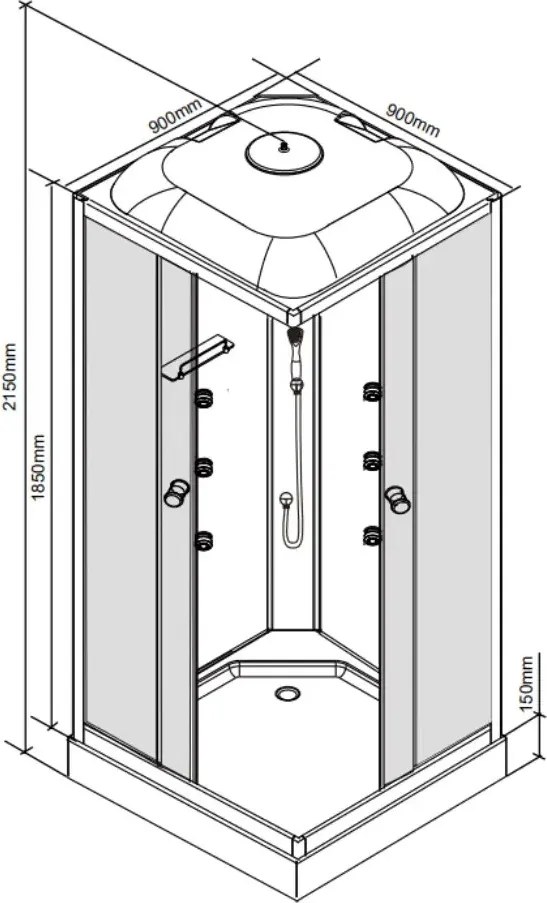 900mm
900mm
2150mm
1850mm
150mm