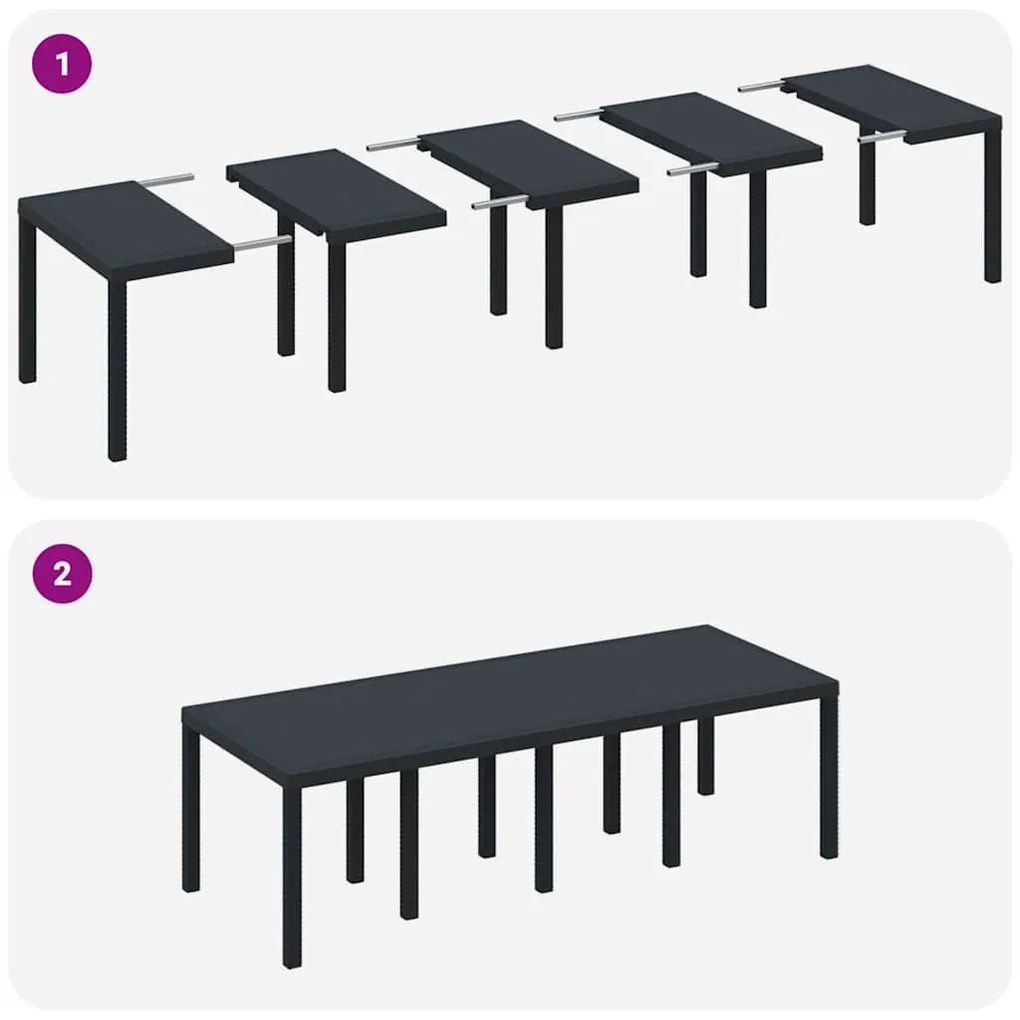 1

2