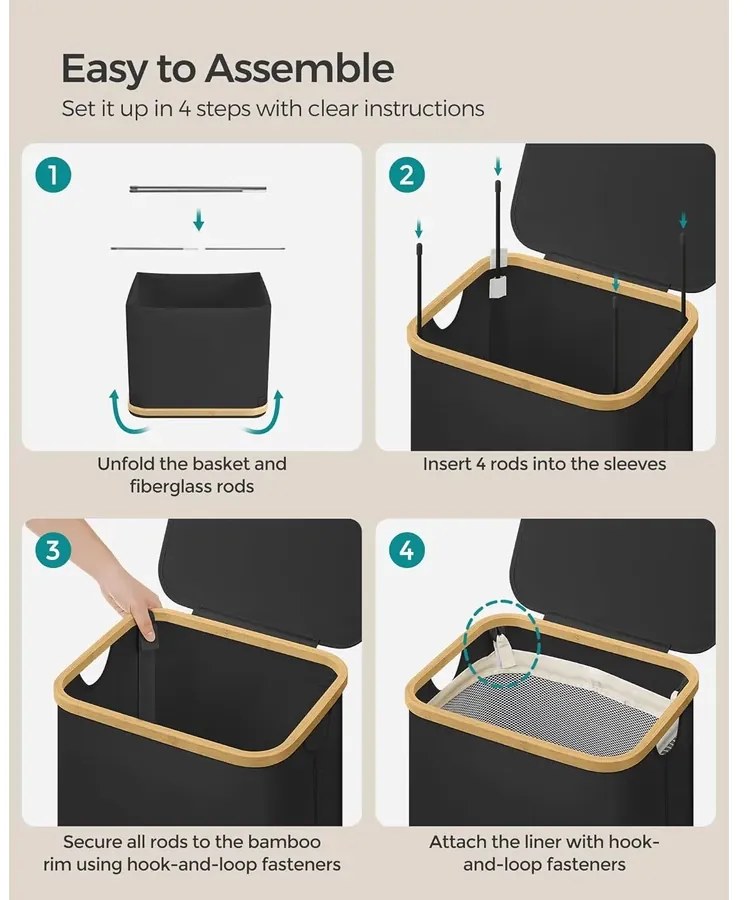 Easy to Assemble
Set it up in 4 steps with clear instructions

1
Unfold the basket and fiberglass rods

2
Insert 4 rods into the sleeves

3
Secure all rods to the bamboo rim using hook-and-loop fasteners

4
Attach the liner with hook-and-loop fasteners