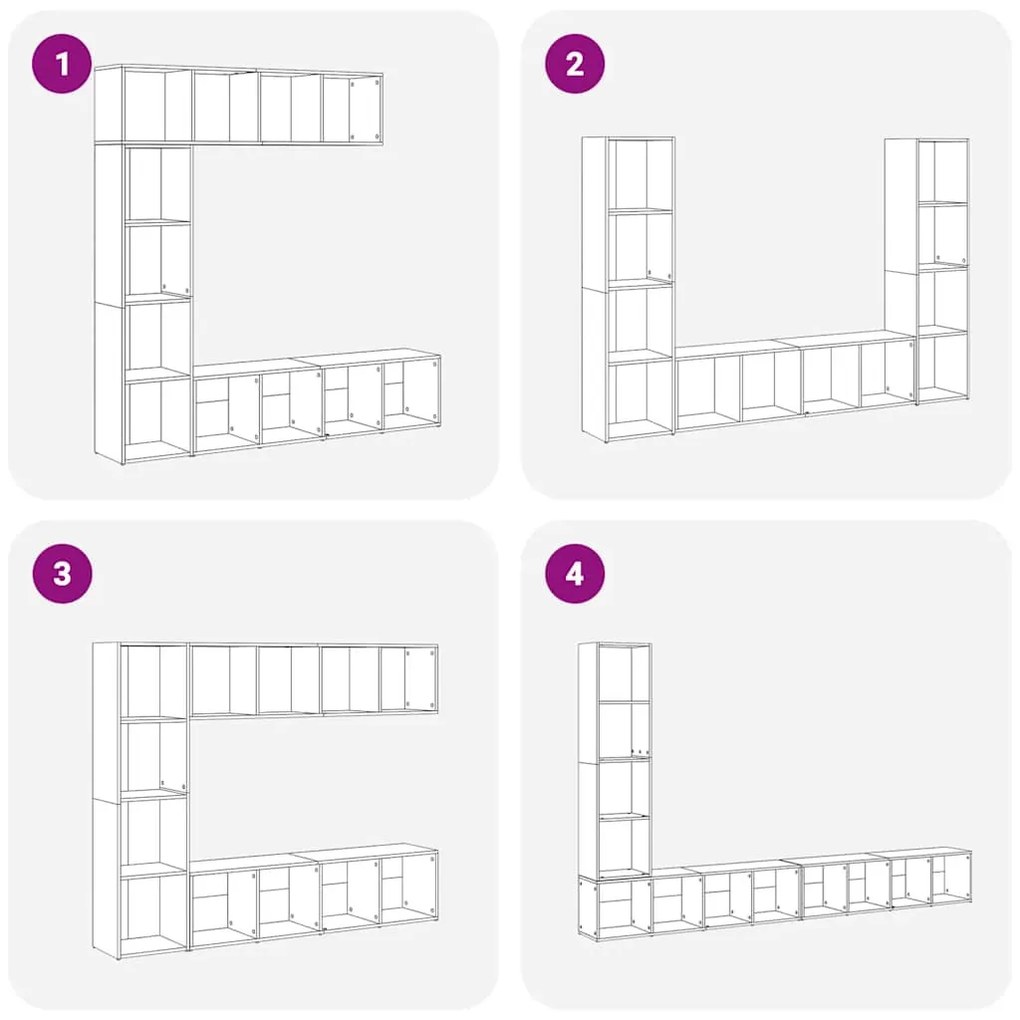 1

2

3

4