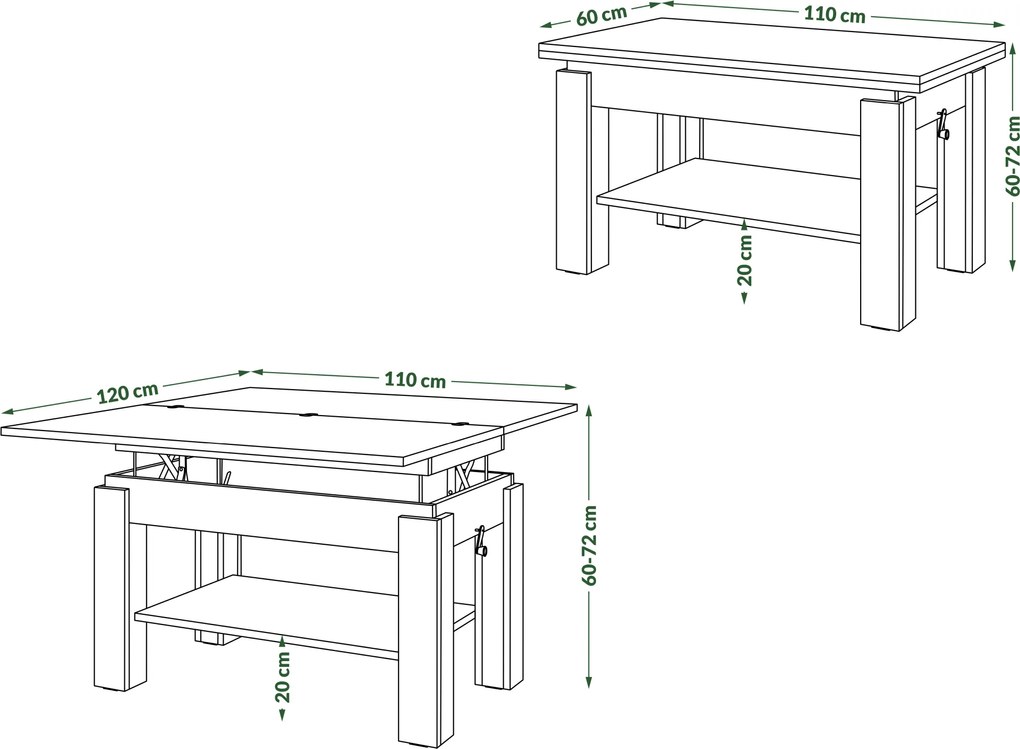 60 cm
110 cm
60-72 cm
20 cm
120 cm
110 cm
60-72 cm
20 cm