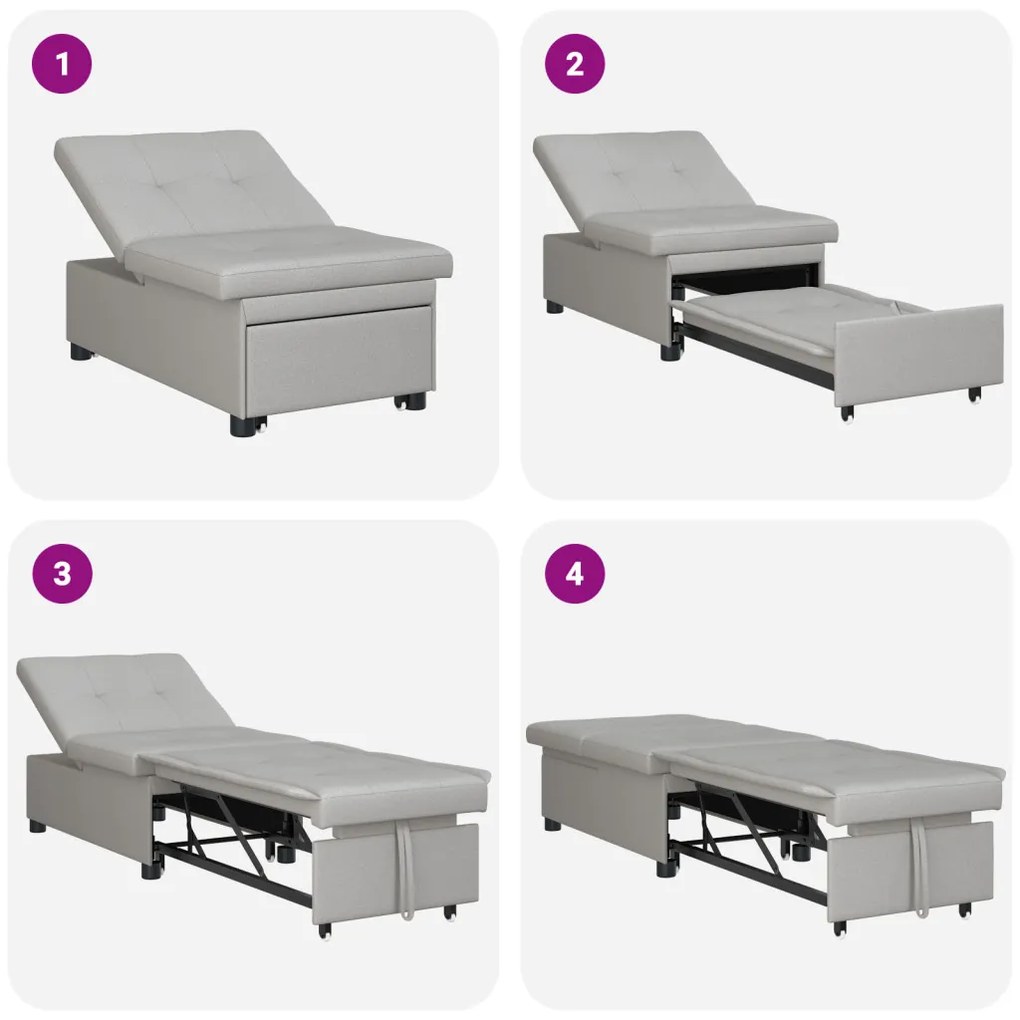 1

2

3

4