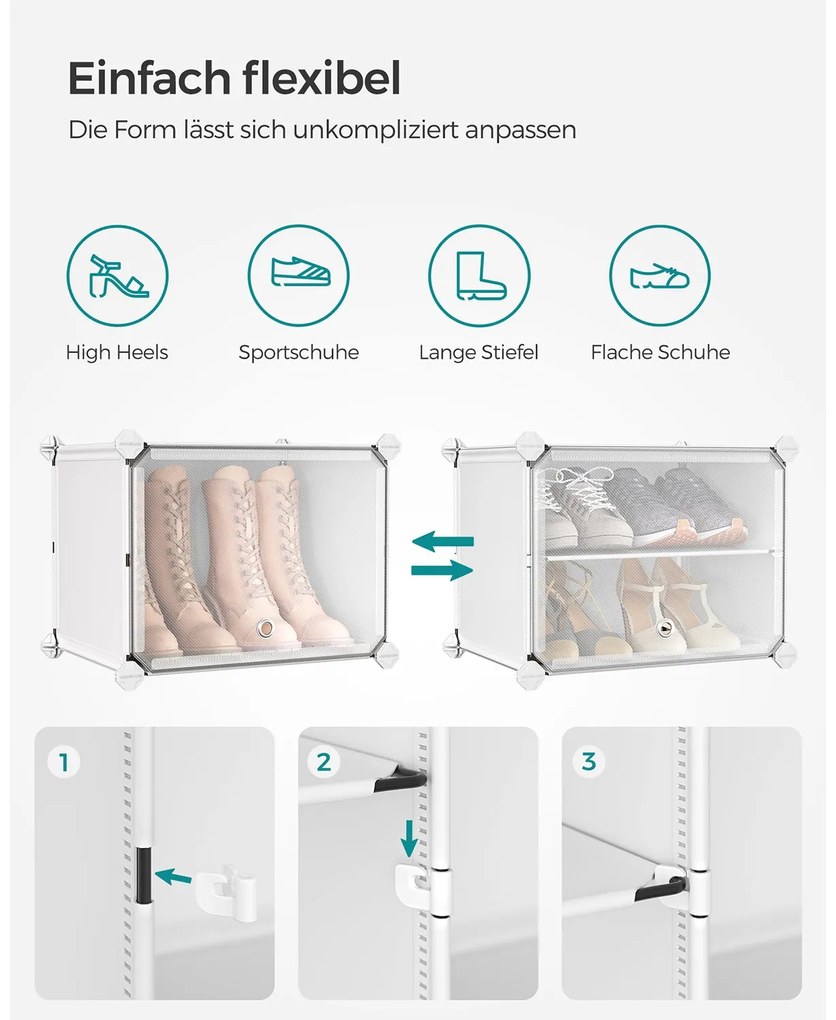 Einfach flexibel

Die Form lässt sich unkompliziert anpassen

High Heels

Sportschuhe

Lange Stiefel

Flache Schuhe

1

2

3