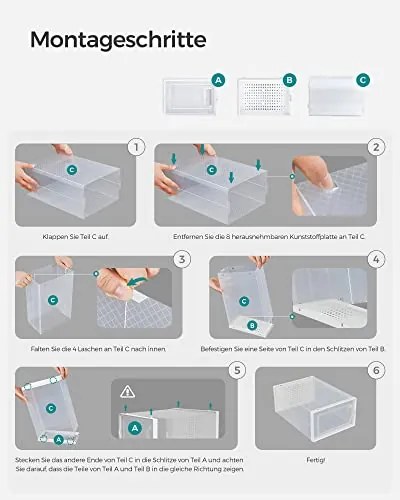 Montageschritte

A B C

1

C

Klappen Sie Teil C auf.

2

C

Entfernen Sie die 8 herausnehmbaren Kunststoffplatte an Teil C.

3

C

Falten Sie die 4 Laschen an Teil C nach innen.

4

C

B

Befestigen Sie eine Seite von Teil C in den Schlitzen von Teil B.

5

C

A

A

Stecken Sie das andere Ende von Teil C in die Schlitze von Teil A und achten Sie darauf, dass die Teile von Teil A und Teil B in die gleiche Richtung zeigen.

6

Fertig!