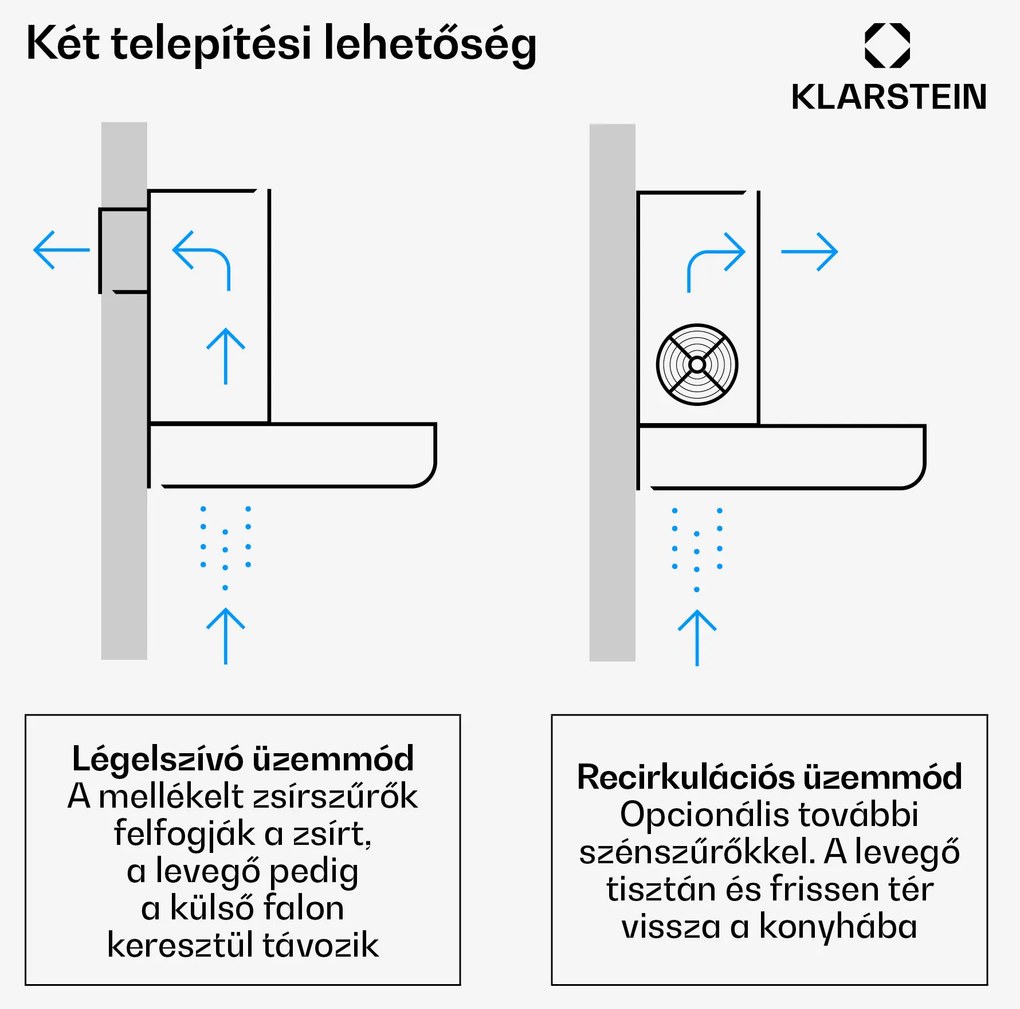 Két telepítési lehetőség

KLARSTEIN

Légelszívó üzemmód
A mellékelt zsírszűrők felfogják a zsírt, a levegő pedig a külső falon keresztül távozik

Recirkulációs üzemmód
Opcionális további szénszűrőkkel. A levegő tisztán és frissen tér vissza a konyhába