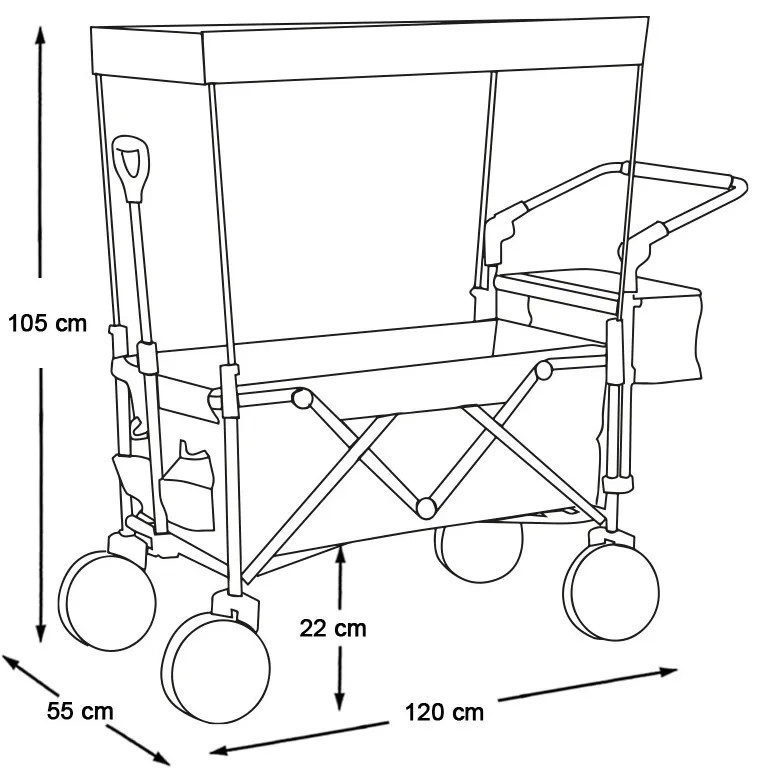 105 cm

22 cm

55 cm

120 cm