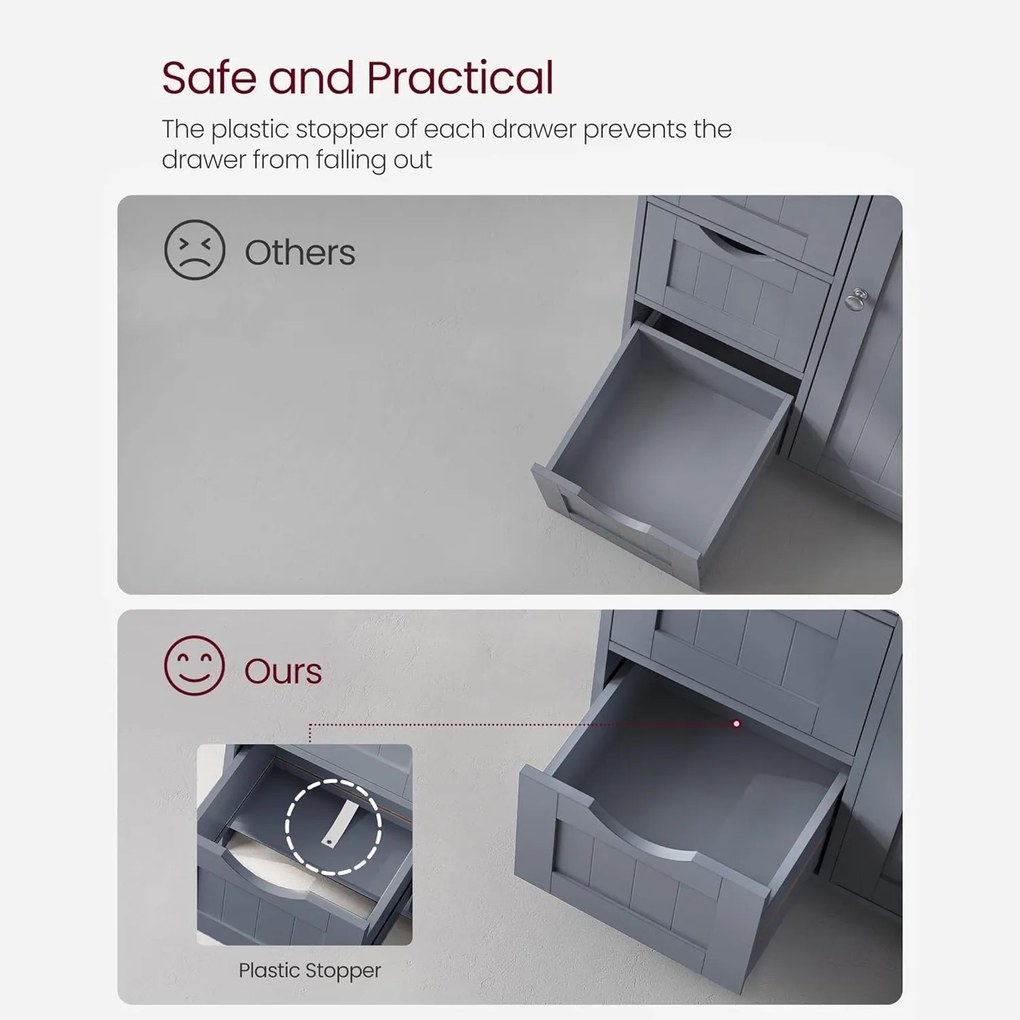 Safe and Practical

The plastic stopper of each drawer prevents the drawer from falling out

Others

Ours

Plastic Stopper