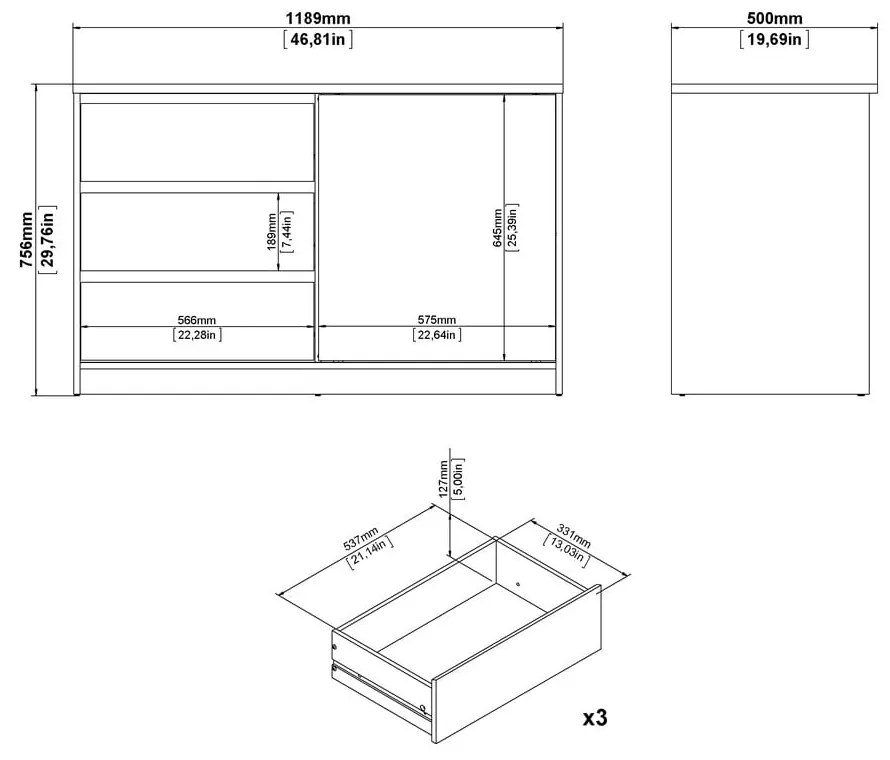 1189mm
[46,81in]

500mm
[19,69in]

756mm
[29,76in]

189mm
[7,44in]

645mm
[25,39in]

566mm
[22,28in]

575mm
[22,64in]

127mm
[5,00in]

537mm
[21,14in]

331mm
[13,03in]

x3