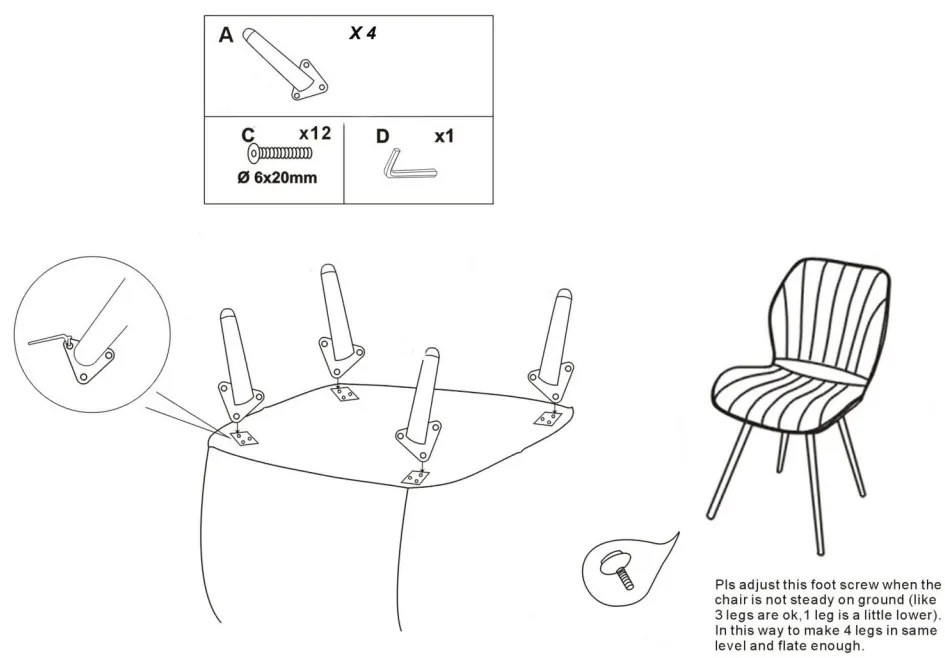 A X 4

C x12
Ø 6x20mm

D x1

Pls adjust this foot screw when the chair is not steady on ground (like 3 legs are ok,1 leg is a little lower). In this way to make 4 legs in same level and flate enough.