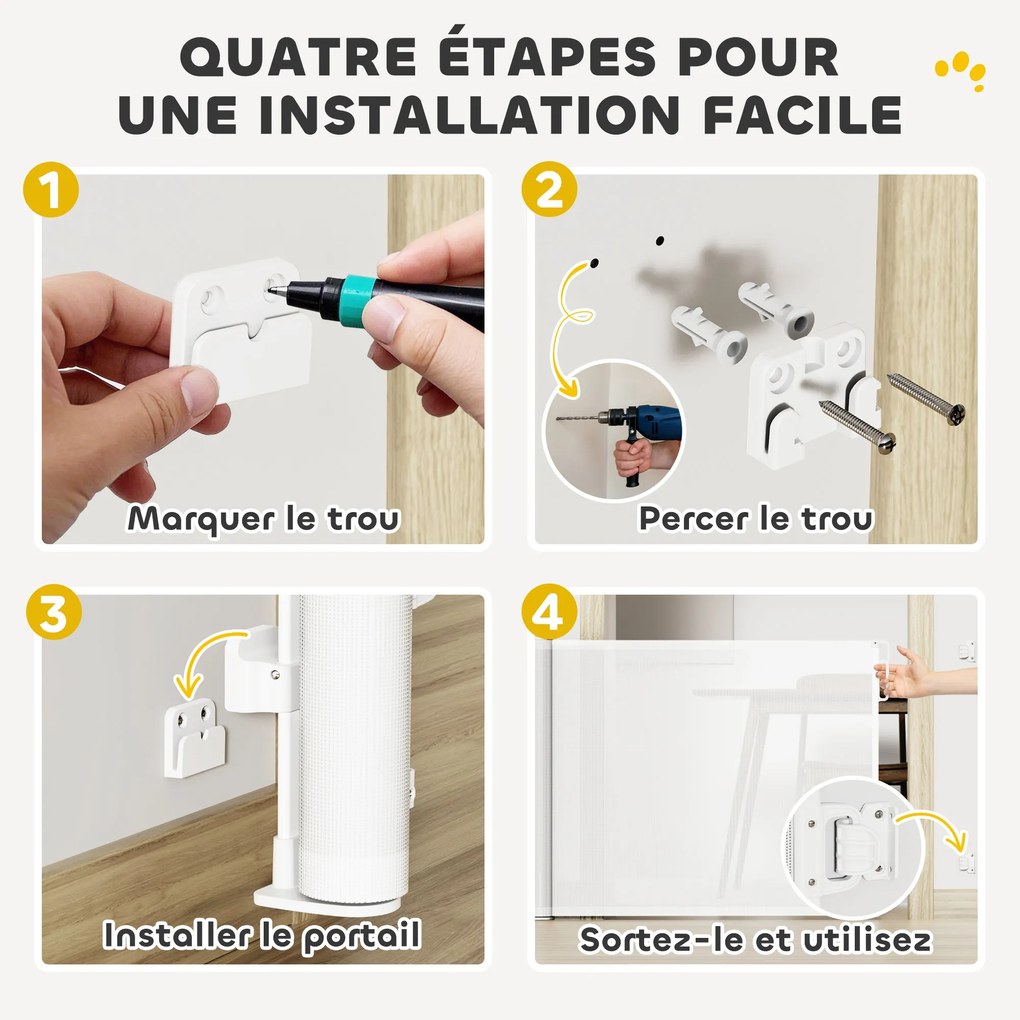 QUATRE ÉTAPES POUR UNE INSTALLATION FACILE

1
Marquer le trou

2
Percer le trou

3
Installer le portail

4
Sortez-le et utilisez