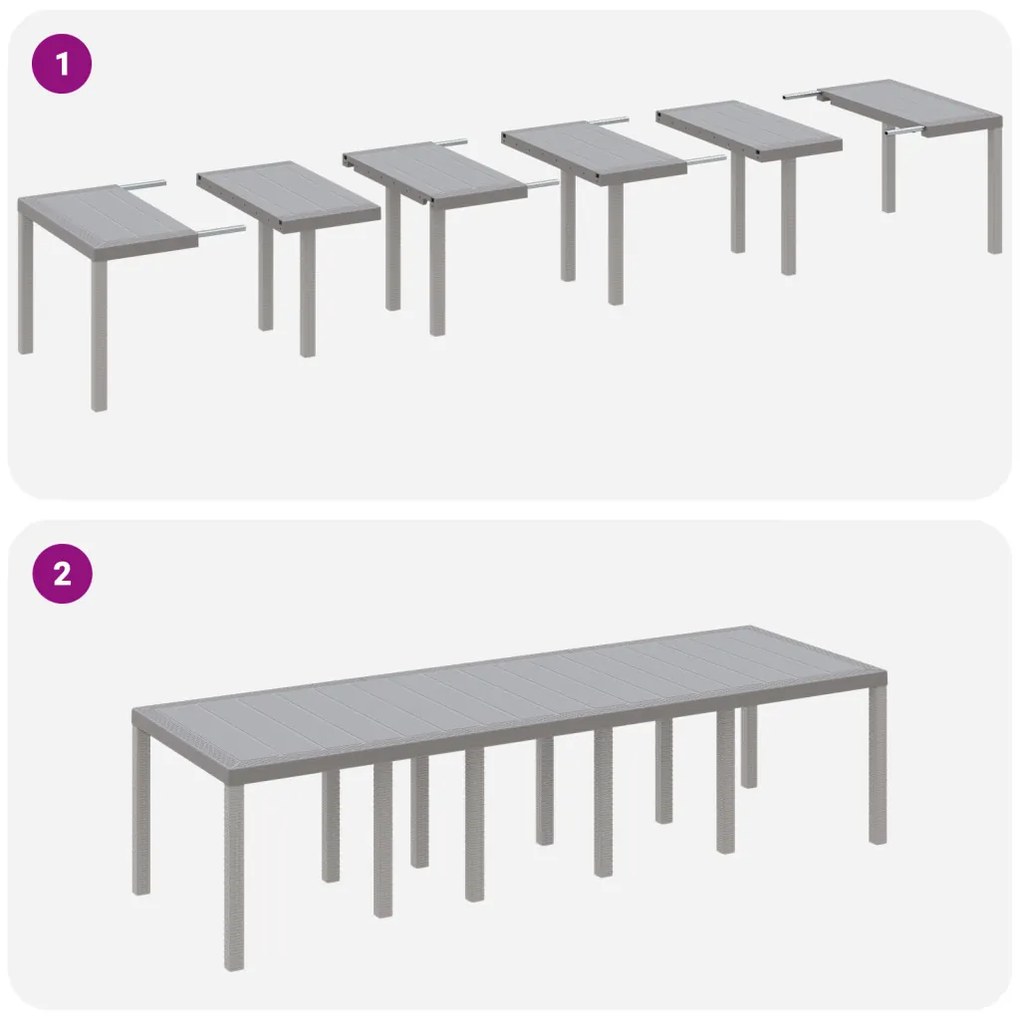 1

2