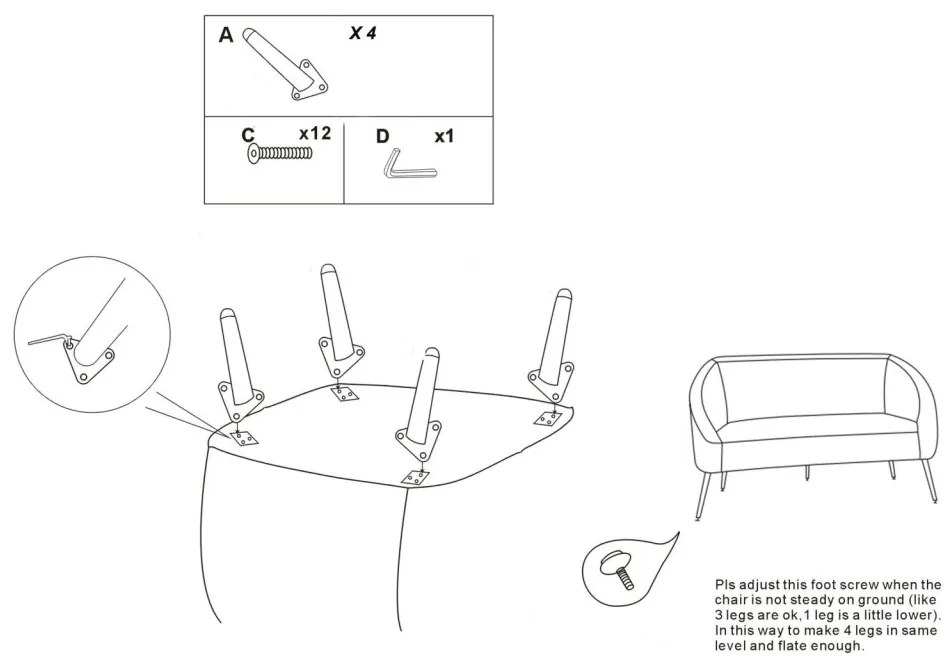 A X 4

C x12

D x1

Pls adjust this foot screw when the chair is not steady on ground (like 3 legs are ok,1 leg is a little lower). In this way to make 4 legs in same level and flate enough.