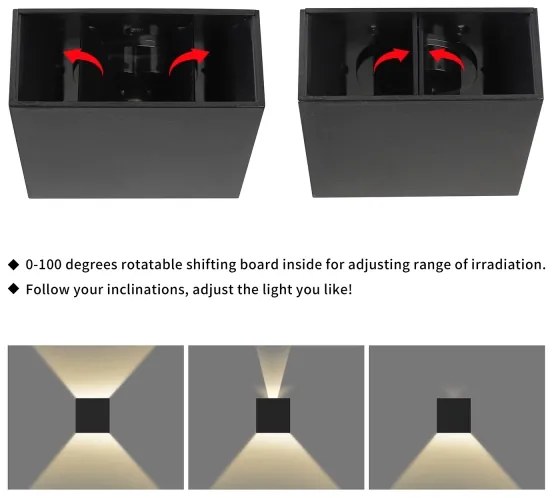 ◆ 0-100 degrees rotatable shifting board inside for adjusting range of irradiation.
◆ Follow your inclinations, adjust the light you like!