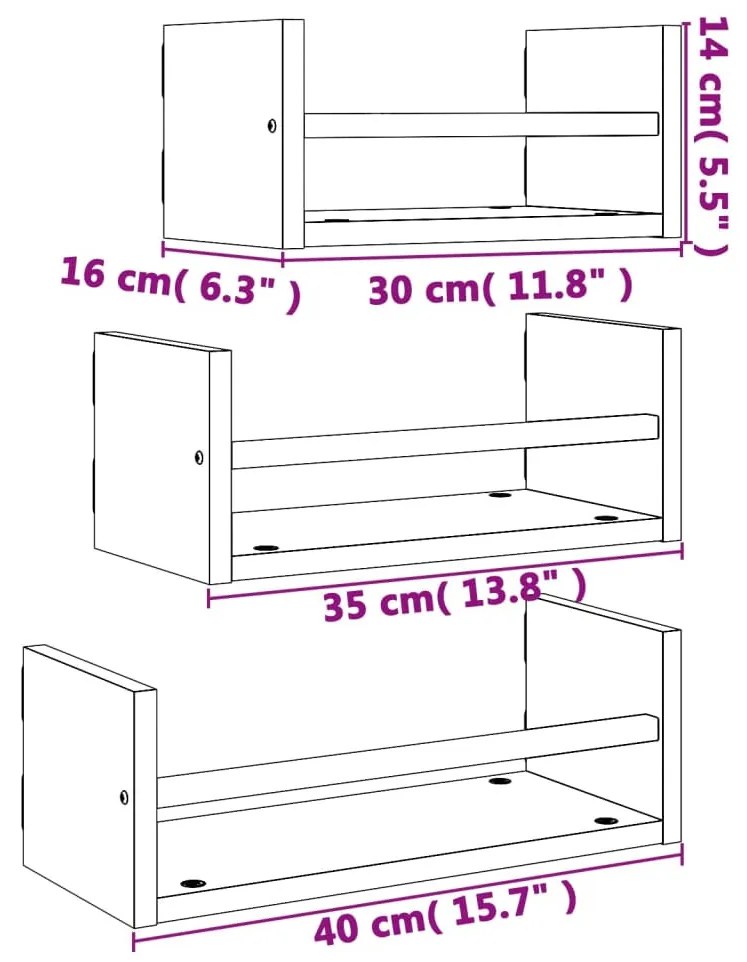 14 cm( 5.5" )

16 cm( 6.3" )

30 cm( 11.8" )

35 cm( 13.8" )

40 cm( 15.7" )