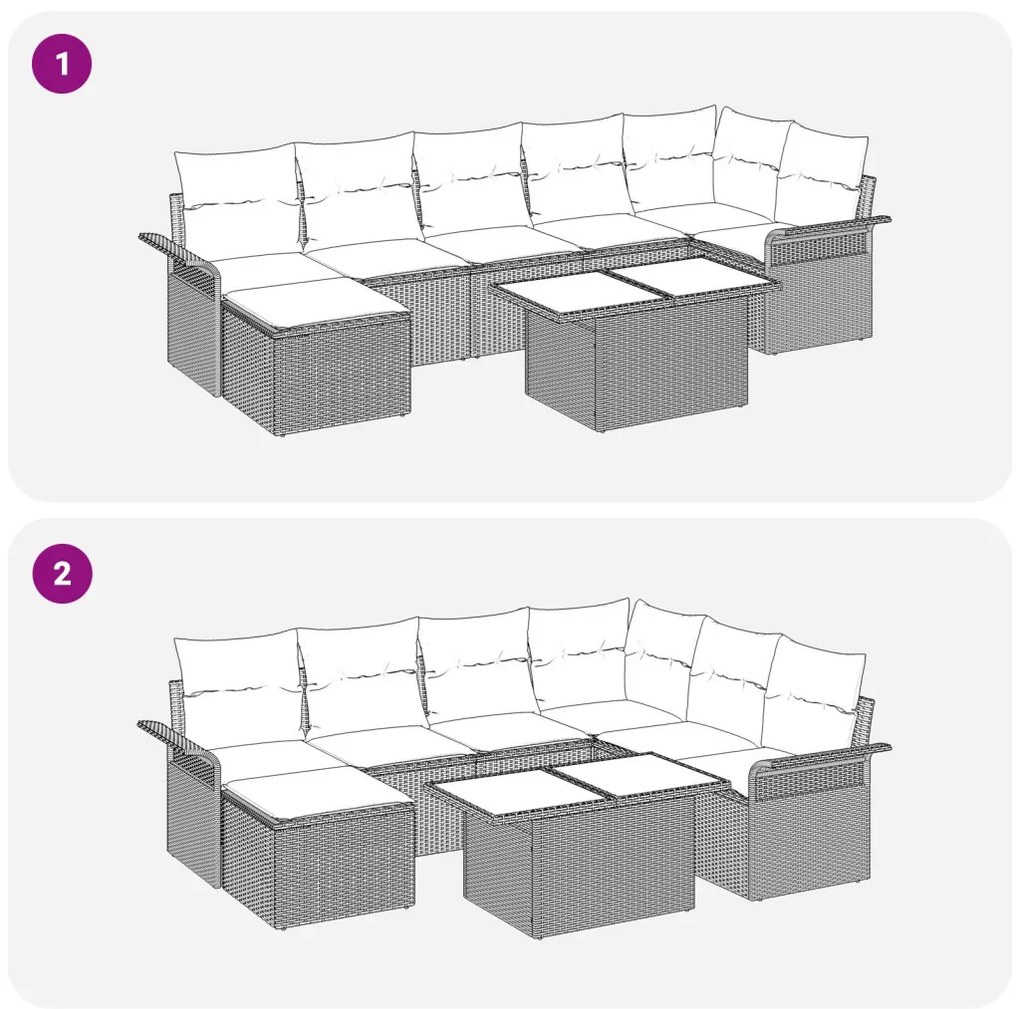 1

2