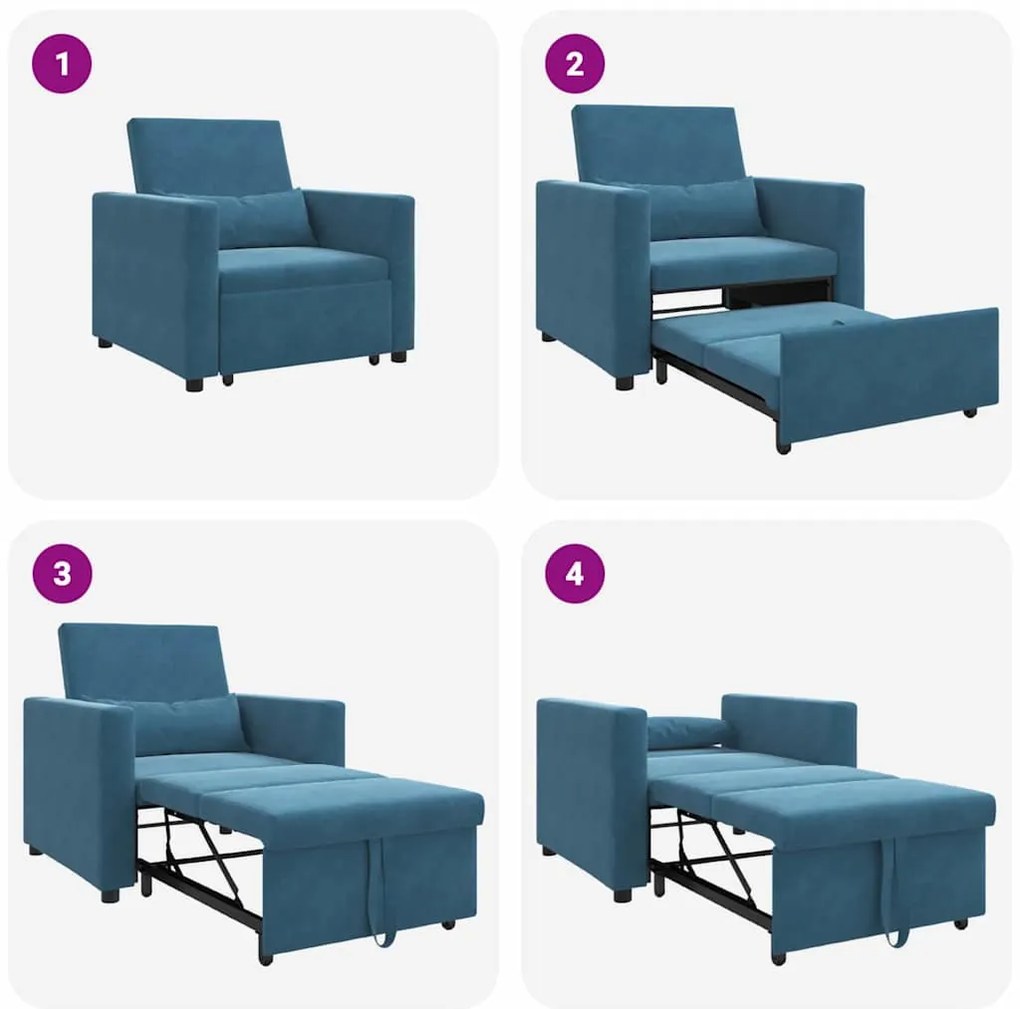 1

2

3

4