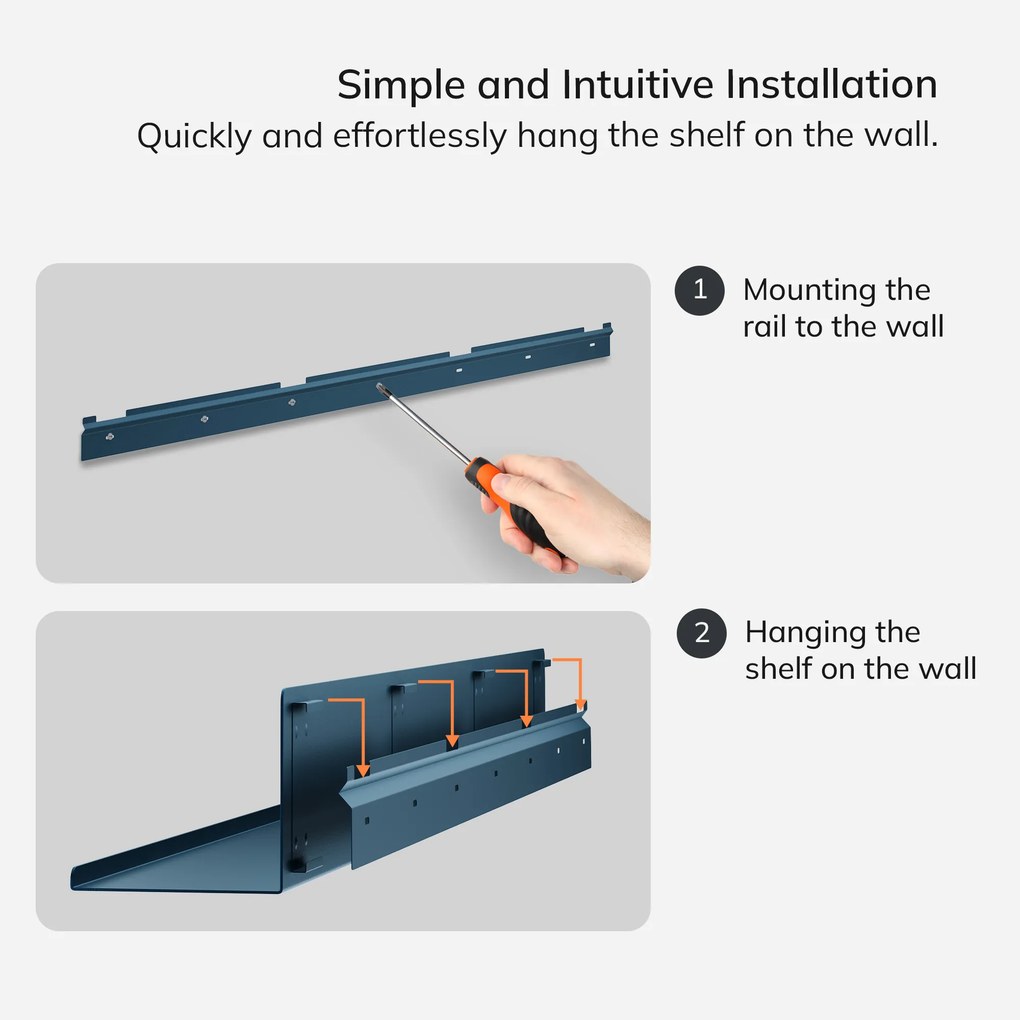 Simple and Intuitive Installation
Quickly and effortlessly hang the shelf on the wall.

1 Mounting the rail to the wall

2 Hanging the shelf on the wall