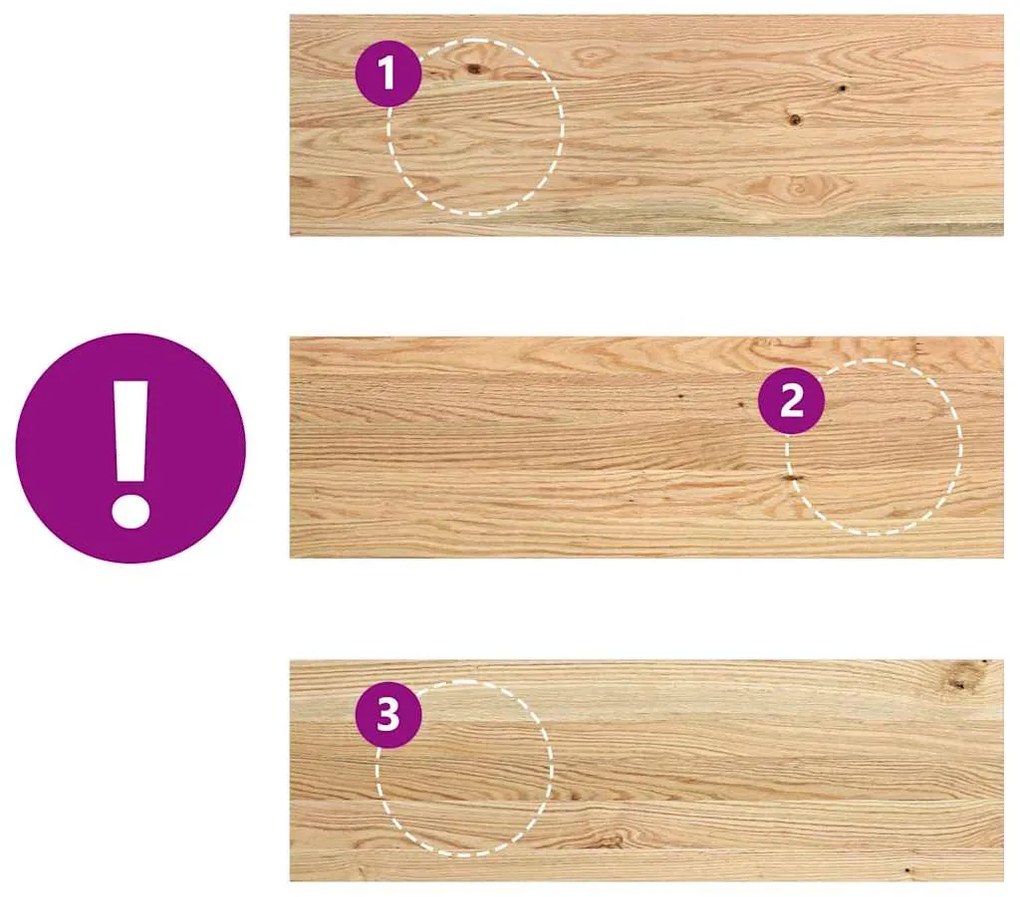 1

!

2

3