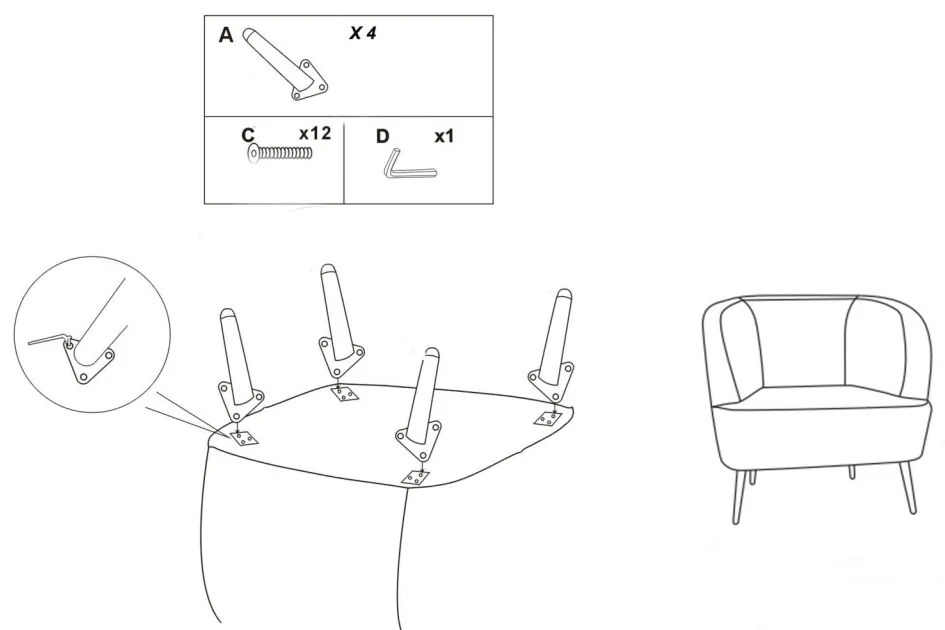 A X 4

C x12

D x1