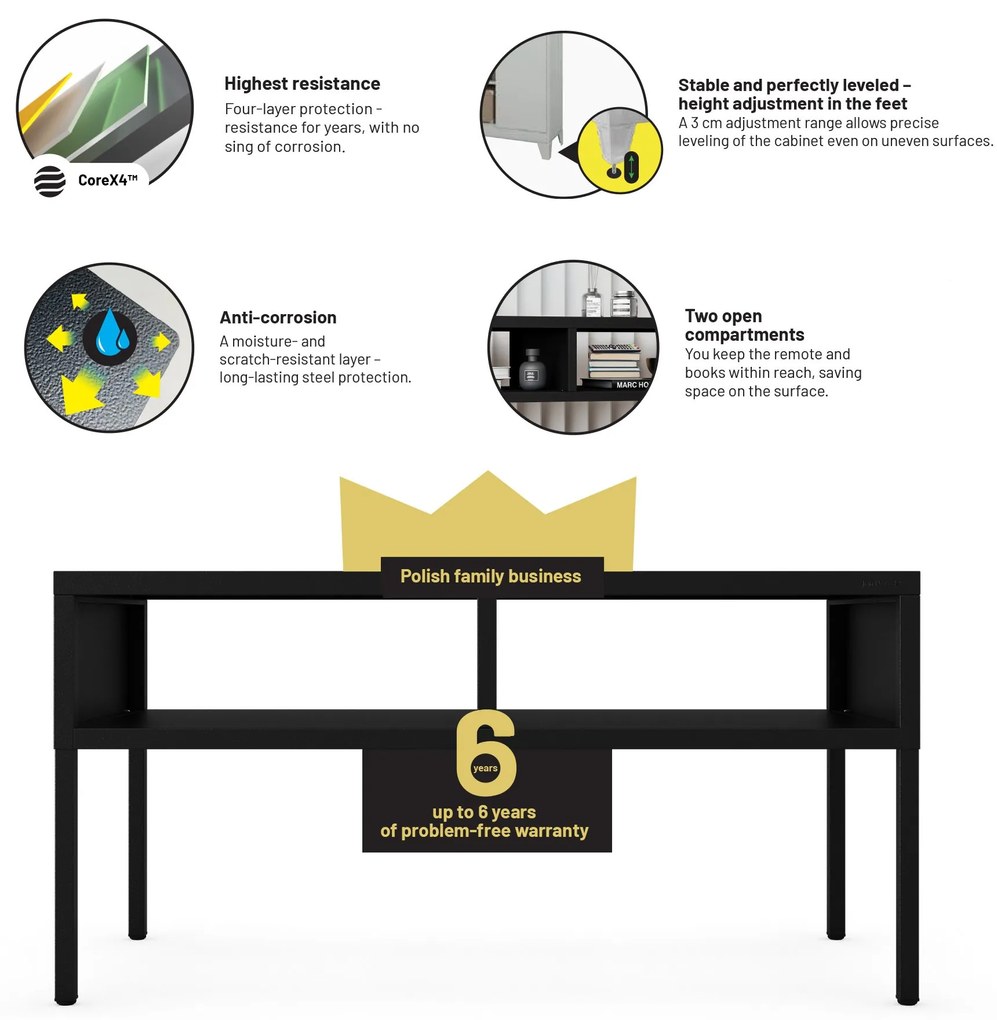 CoreX4™

Highest resistance
Four-layer protection - resistance for years, with no sing of corrosion.

Stable and perfectly leveled – height adjustment in the feet
A 3 cm adjustment range allows precise leveling of the cabinet even on uneven surfaces.

Anti-corrosion
A moisture- and scratch-resistant layer – long-lasting steel protection.

MARC HO

Two open compartments
You keep the remote and books within reach, saving space on the surface.

Polish family business

6 years
up to 6 years of problem-free warranty