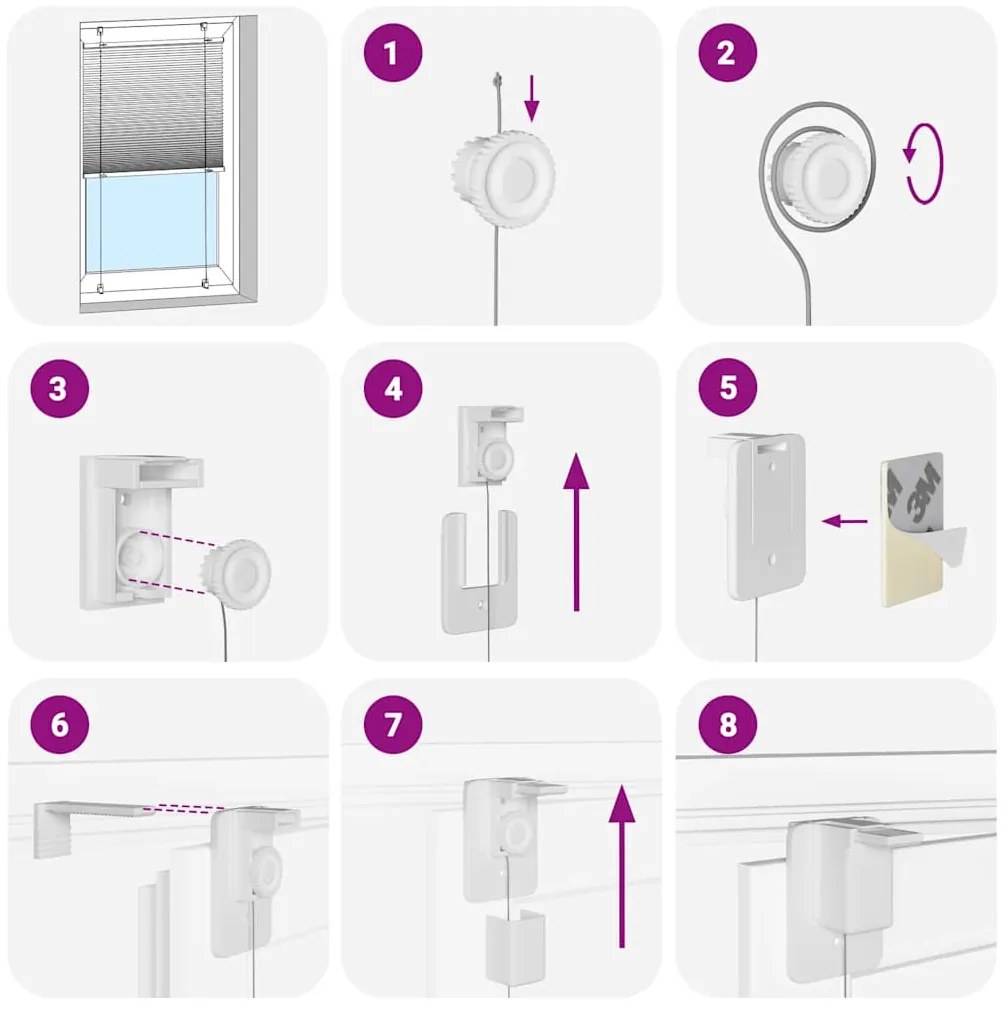 1

2

3

4

5

3M

6

7

8